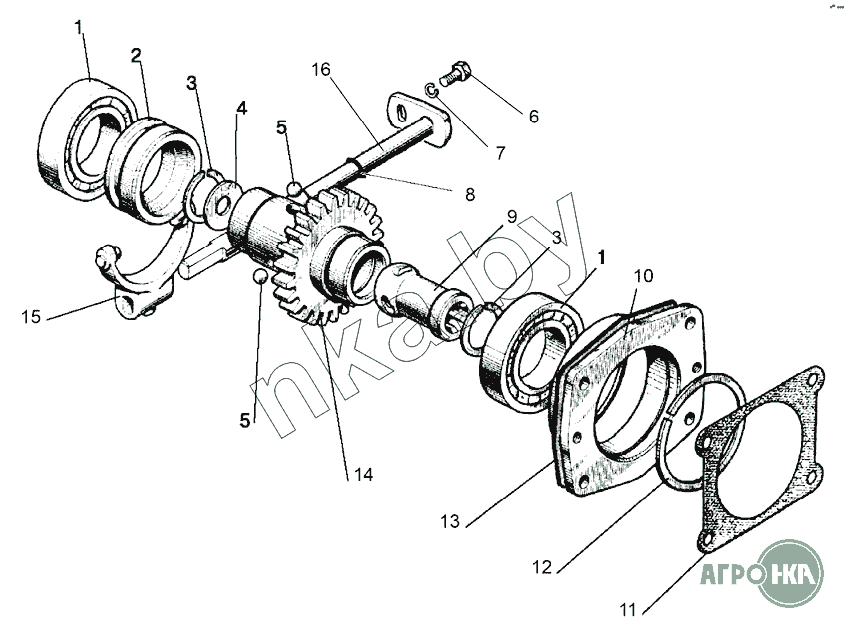 1
2
3
4
5
16
6
7
8
9
3
1
10
15
5
14
13
12
11
nka.by
АГРО НКА