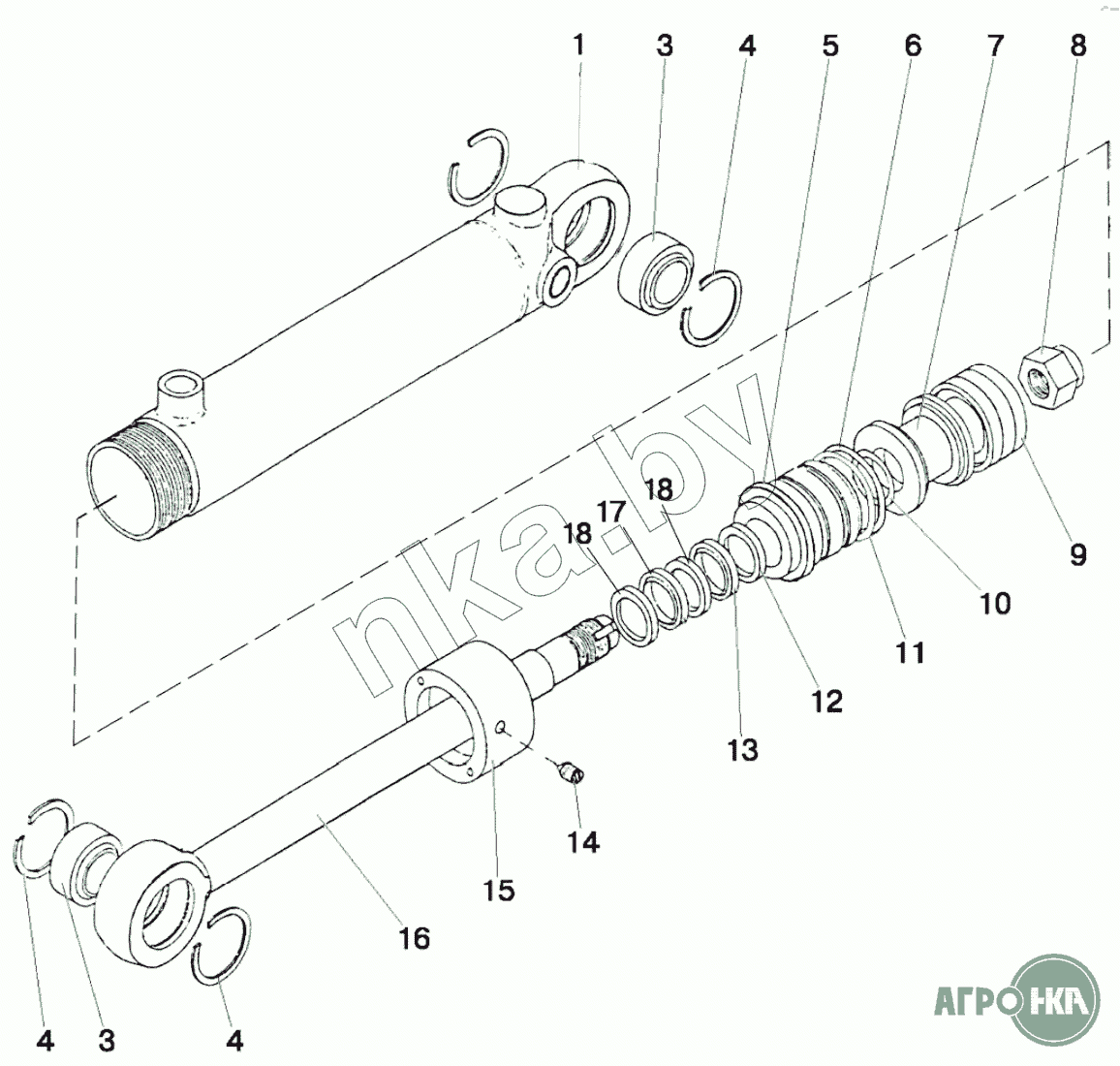 1
3
4
5
6
7
8
nka.by
18
17
18
9
10
11
12
13
14
15
16
4
3
4
АГРО НКА