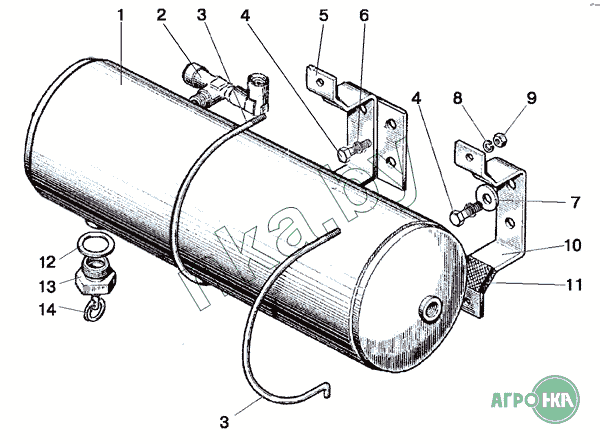 1
2
3
4
5
6
4
8
9
7
10
11
12
13
14
3
nka.by
АГРО НКА