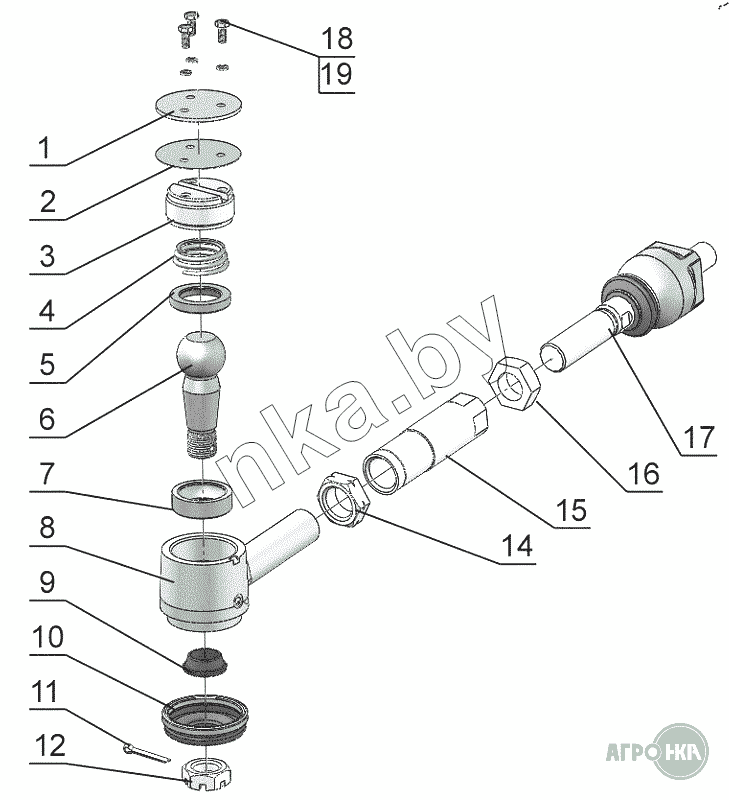 18
19
1
2
3
4
5
6
7
8
9
10
11
12
nka.by
17
16
15
14
АГРО НКА