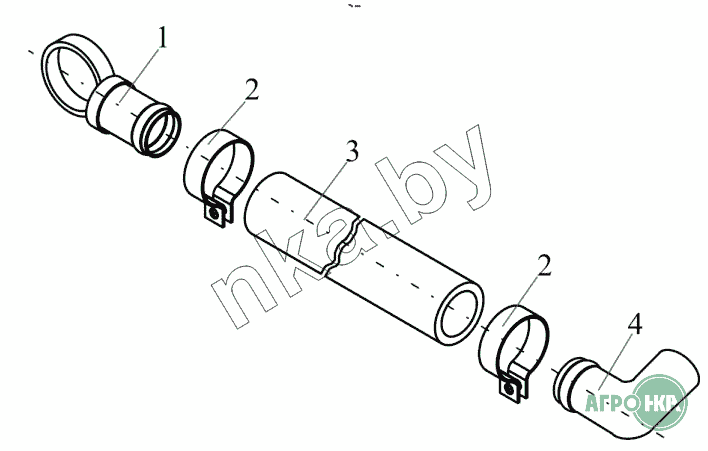 1
2
3
nka.by
2
4
АГРО НКА