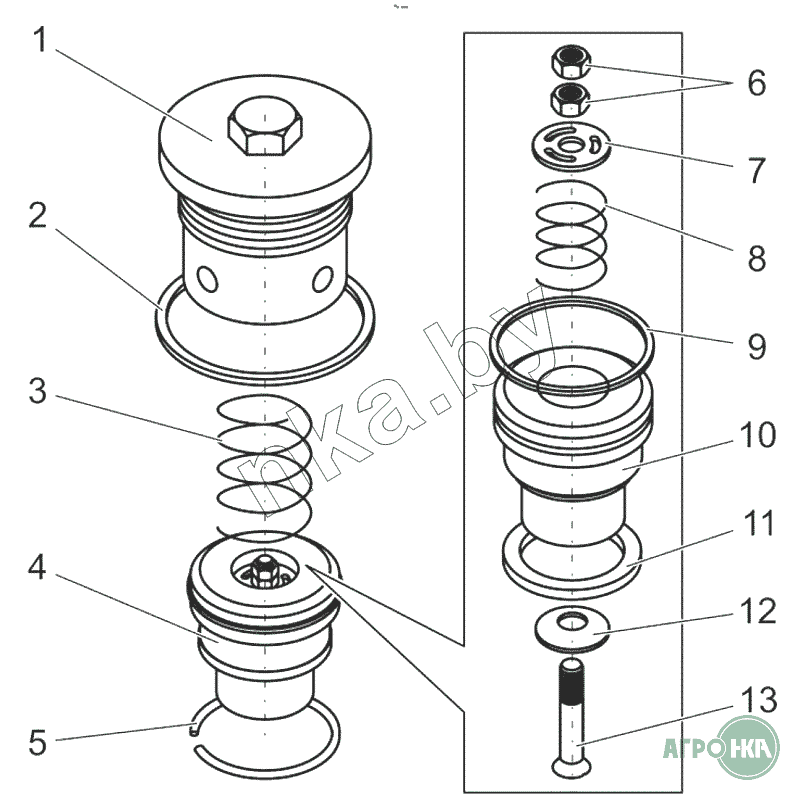 1
2
3
4
5
6
7
8
9
10
11
12
13
nka.by
АГРО НКА