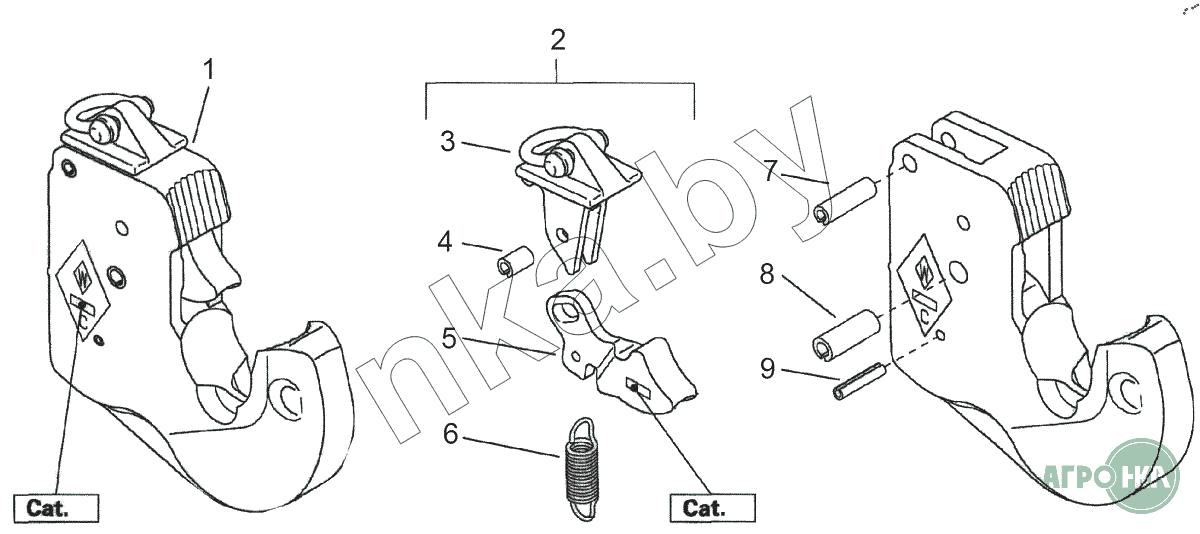 1
2
3
4
5
6
7
8
9
Cat.
Cat.
nka.by
АГРОНКА