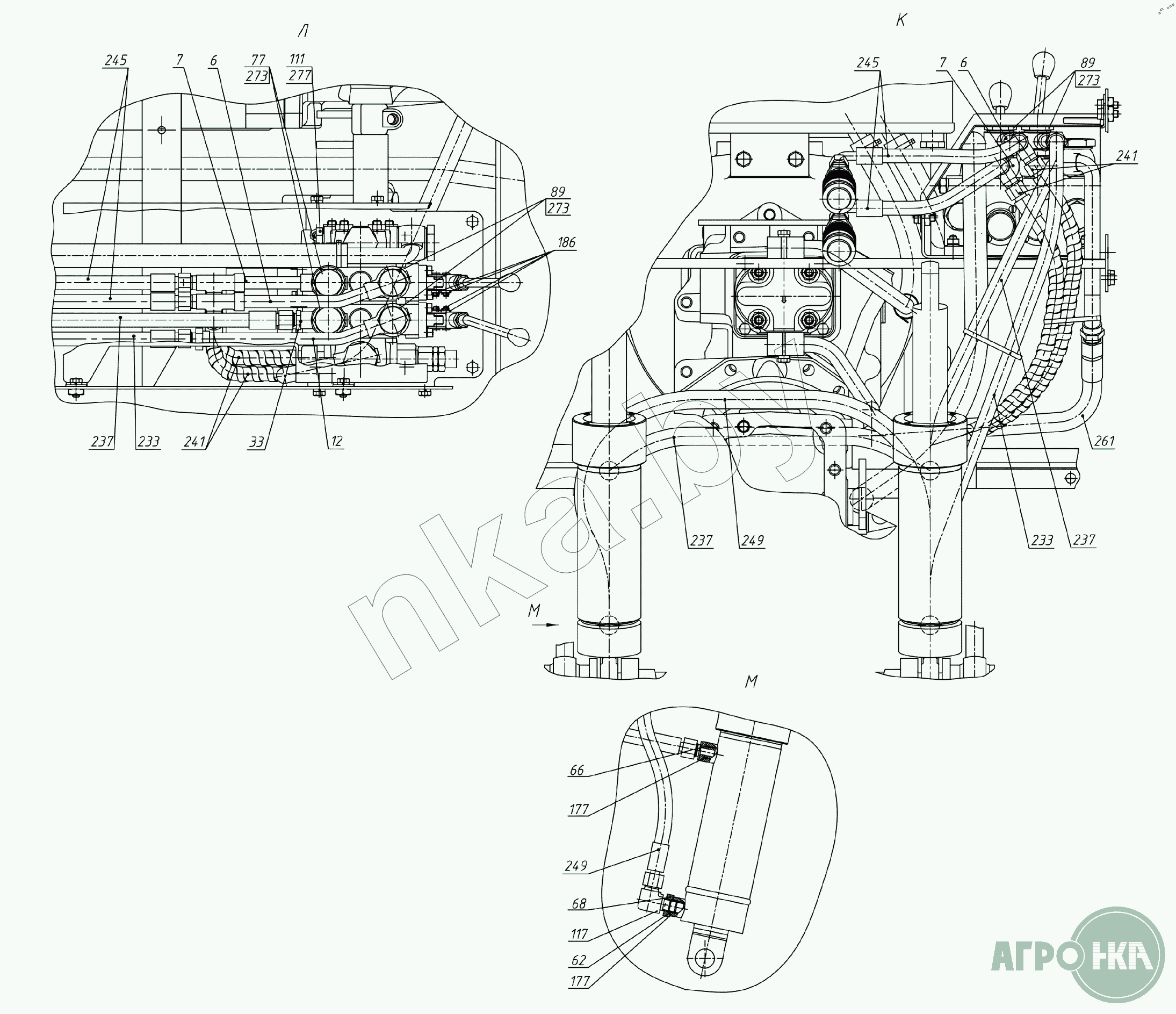 Л

245
7
6
77
273
111
277
89
273
186
237
233
241
33
12

К

245
7
6
89
273
241
261
237
249
233
237

М

М

66
177
249
68
117
62
177

nka.by

АГРОНКА