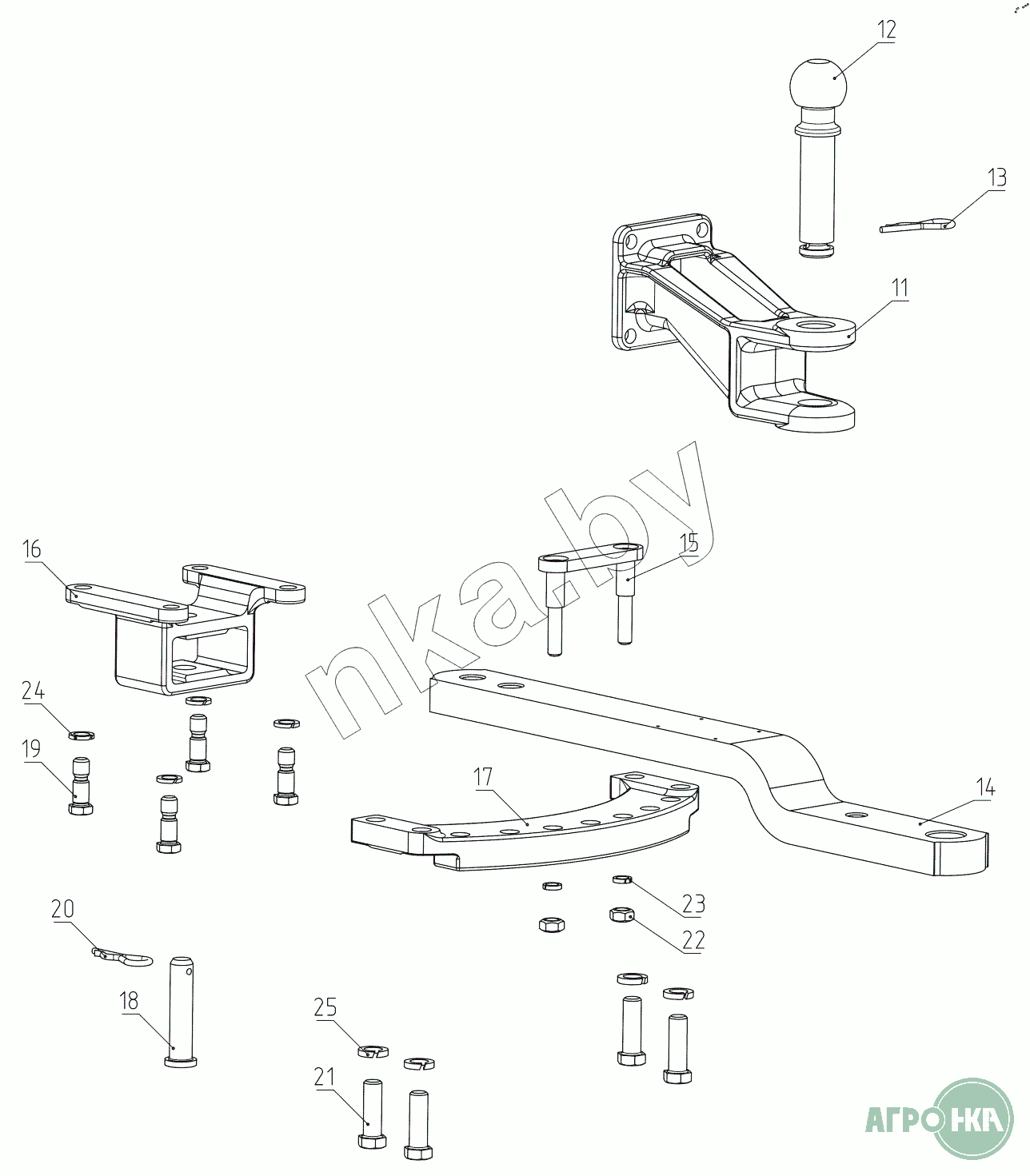 12
13
11
nka.by
16
15
24
19
17
14
23
22
20
18
25
21
АГРОНКА