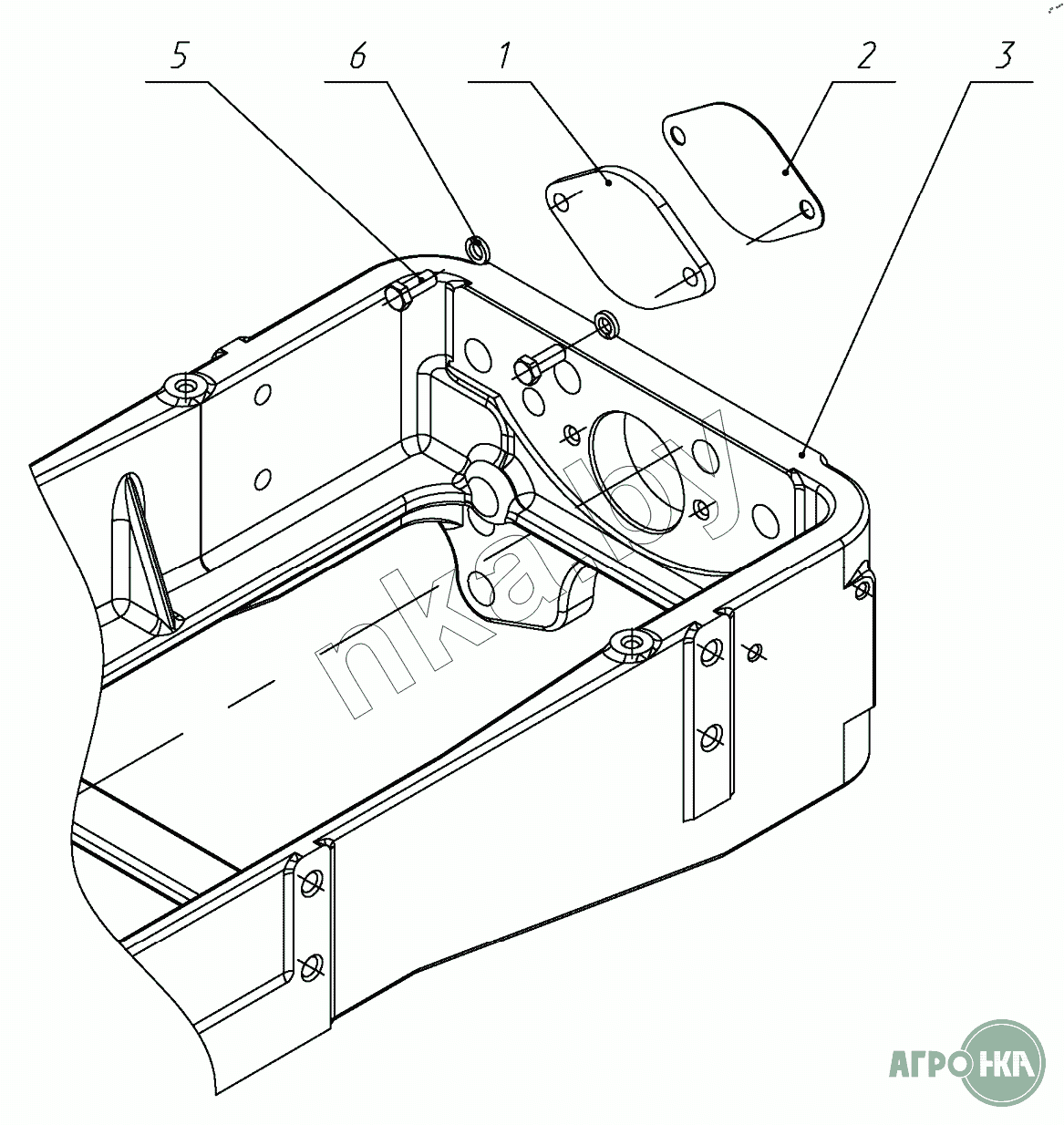 5
6
1
2
3
nka.by
АГРО НКА