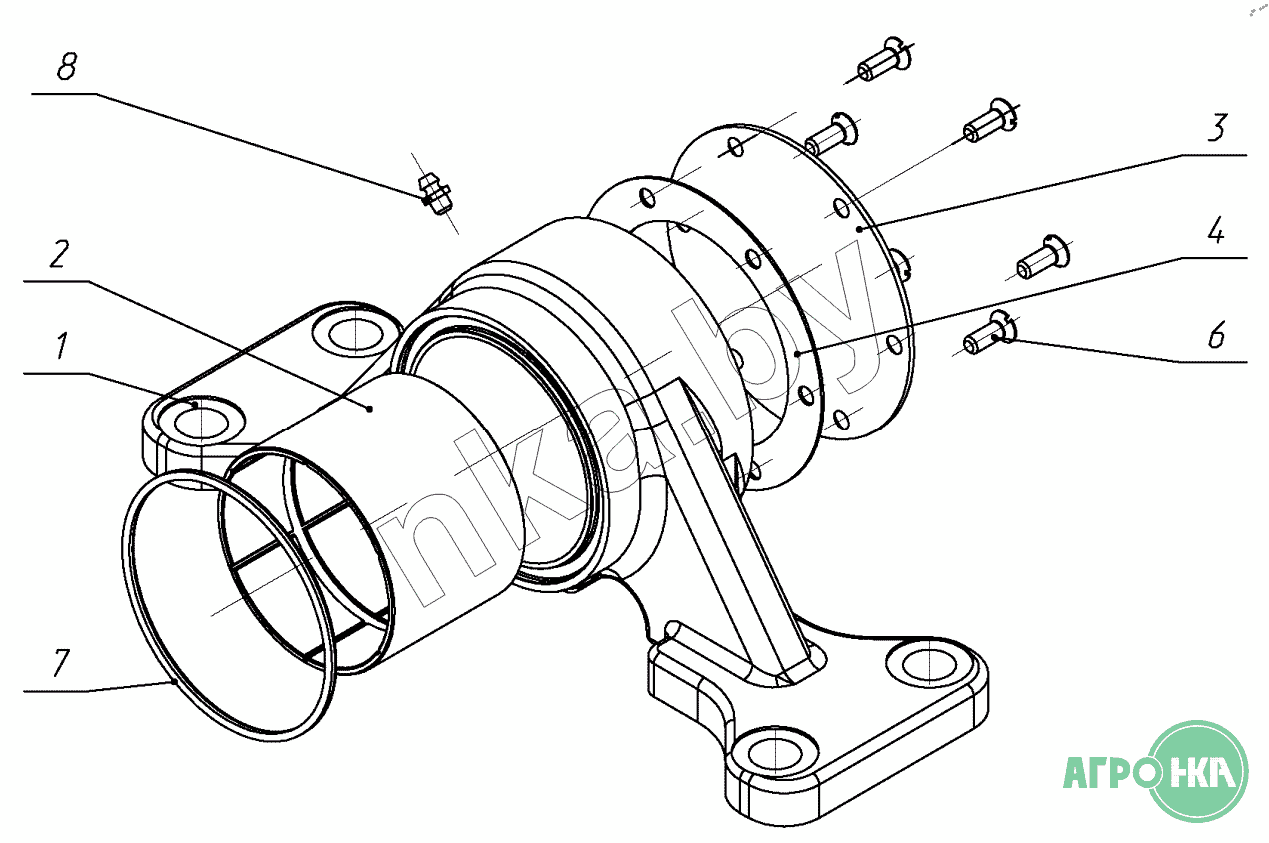 8
2
1
7
3
4
6
nka.by
АГРО НКА