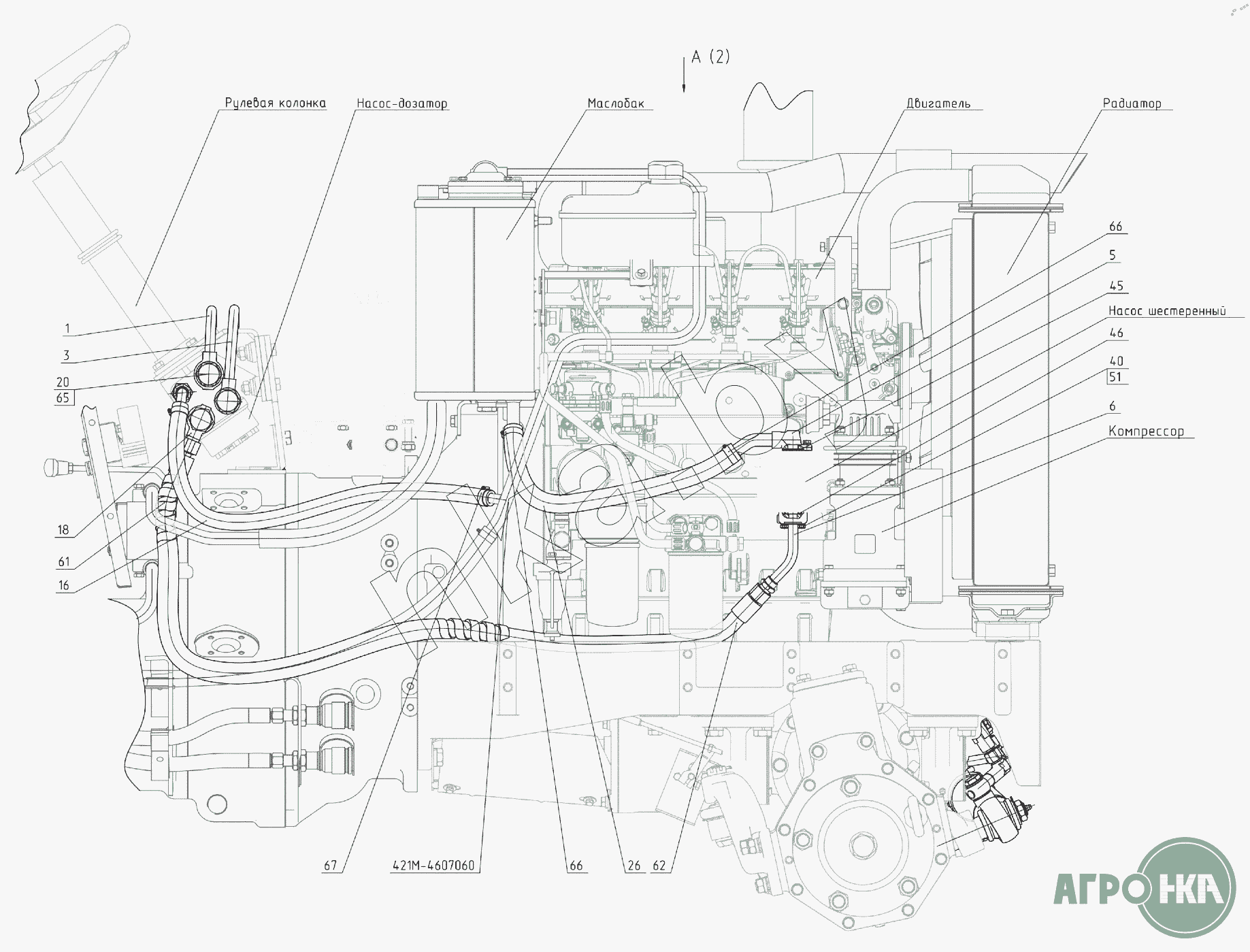 А (2)

Рулевая колонка

Насос-дозатор

Маслобак

Двигатель

Радиатор

66

5

45

Насос шестеренный

46

40

51

6

Компрессор

1

3

20

65

18

61

16

67

421М-4607060

66

26

62

АГРОНКА