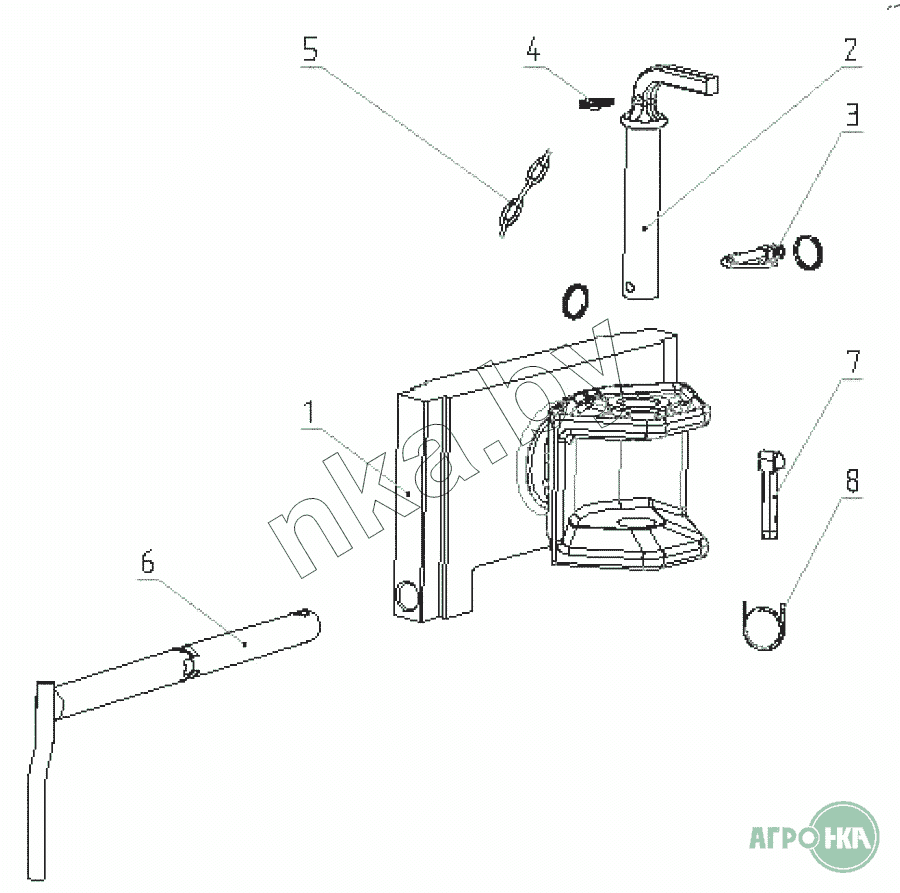 5
4
2
3
1
7
8
6
nka.by
АГРОНКА