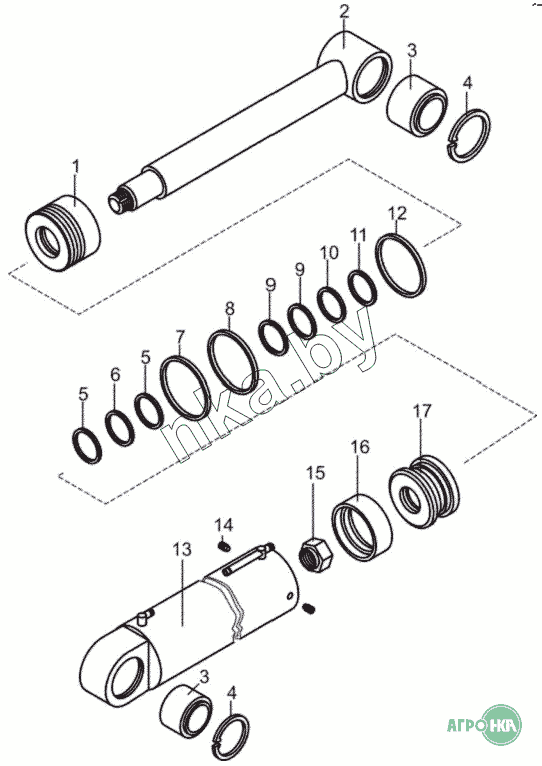 2
3
4
1
12
11
10
9
9
8
7
5
6
5
nka.by
17
16
15
14
13
3
4
АГРО НКА