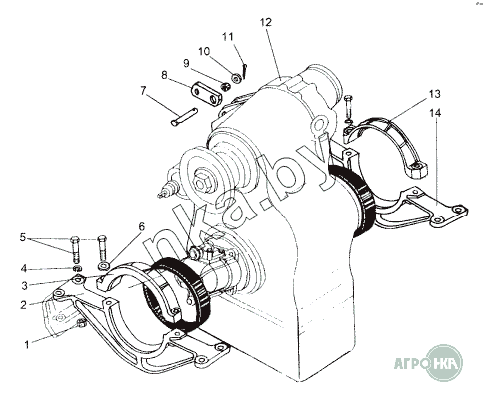 12
11
10
9
8
7
13
14
5
6
4
3
2
1
nka.by
АГРО НКА