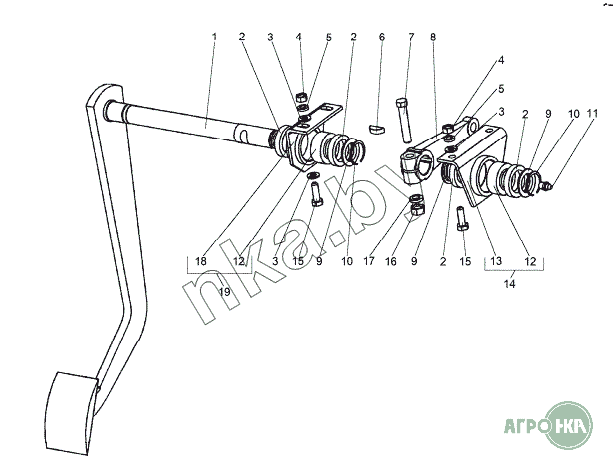 1 2 3 4 5 2 6 7 8
4
5
3
2 9 10 11
18 12 3 15 9 10 17 16 9 2 15 13 12
19
14
nka.by
АГРО НКА