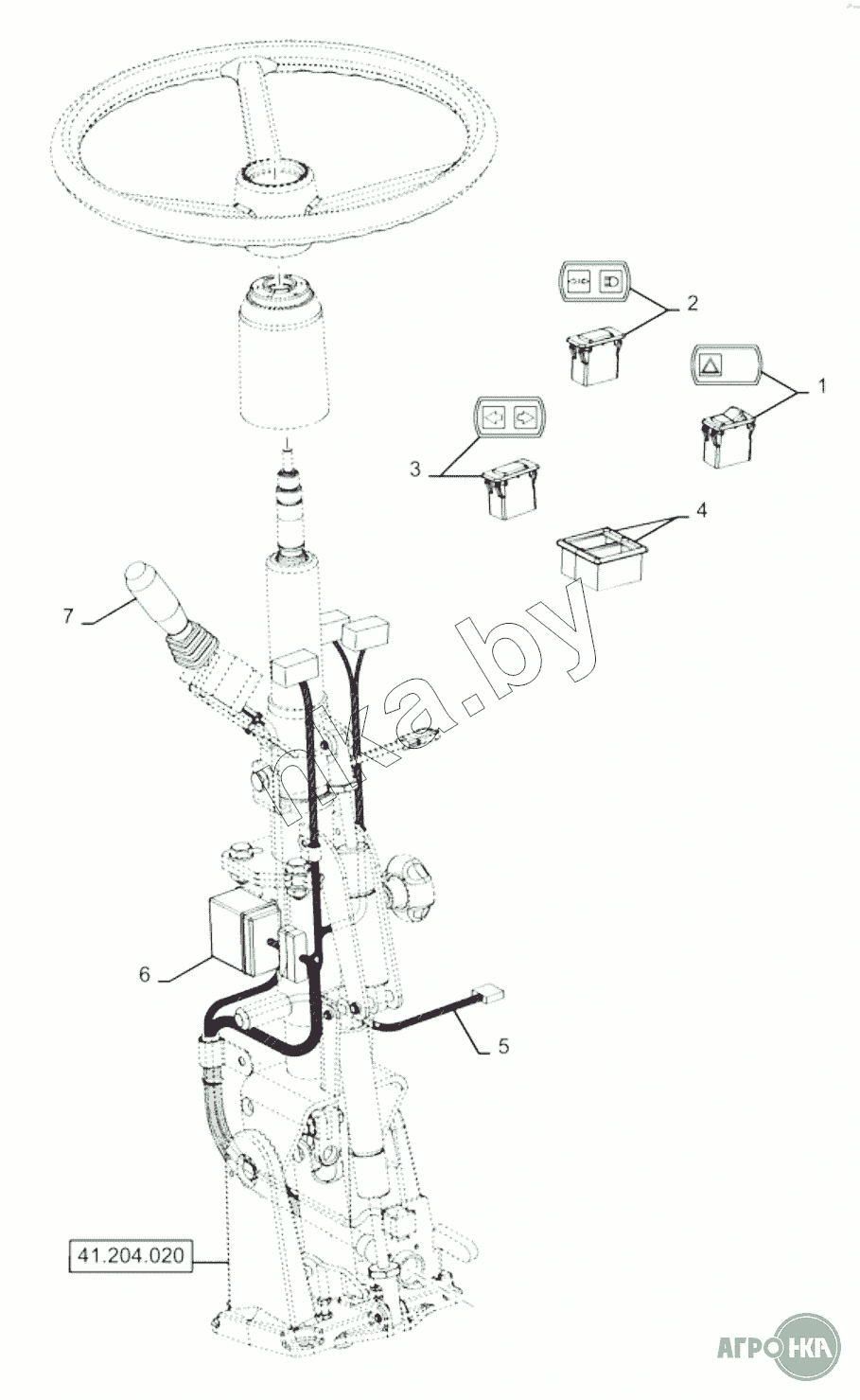 2
1
3
4
7
nka.by
6
5
41.204.020
АГРОНКА