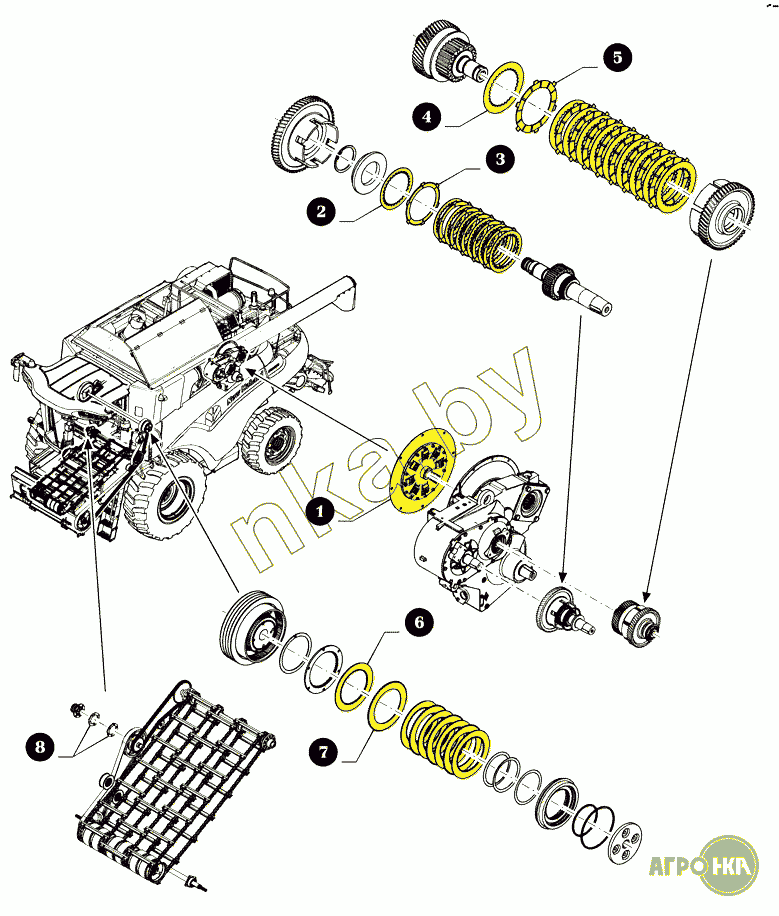 5
4
3
2
nka.by
1
6
7
8
АГРО НКА