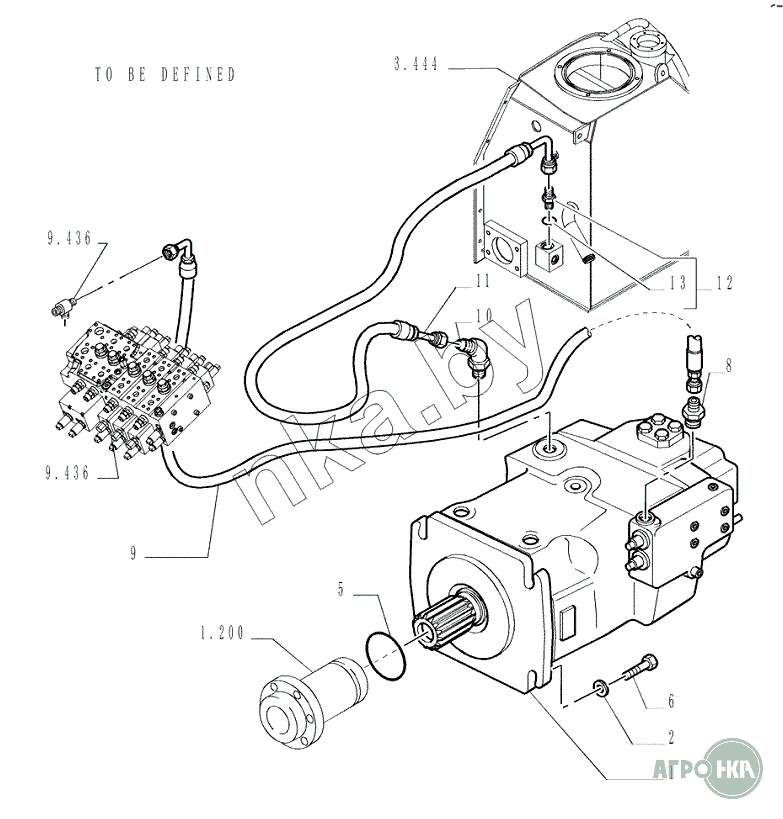 TO BE DEFINED

3.444

9.436

11

10

13

12

8

9.436

9

5

1.200

6

2

nka.by

АГРО НКА