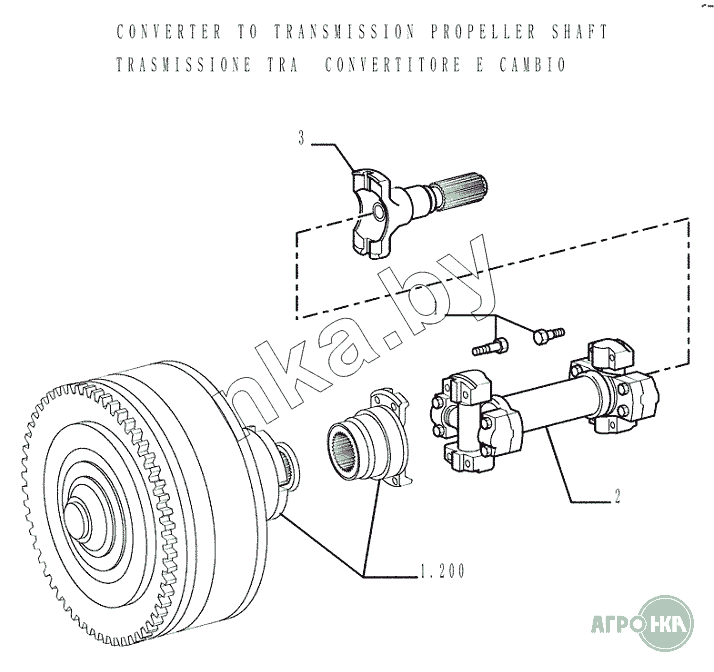 CONVERTER TO TRANSMISSION PROPELLER SHAFT
TRASMISSIONE TRA CONVERTITORE E CAMBIO

3

nka.by

2

1.200

АГРОНКА