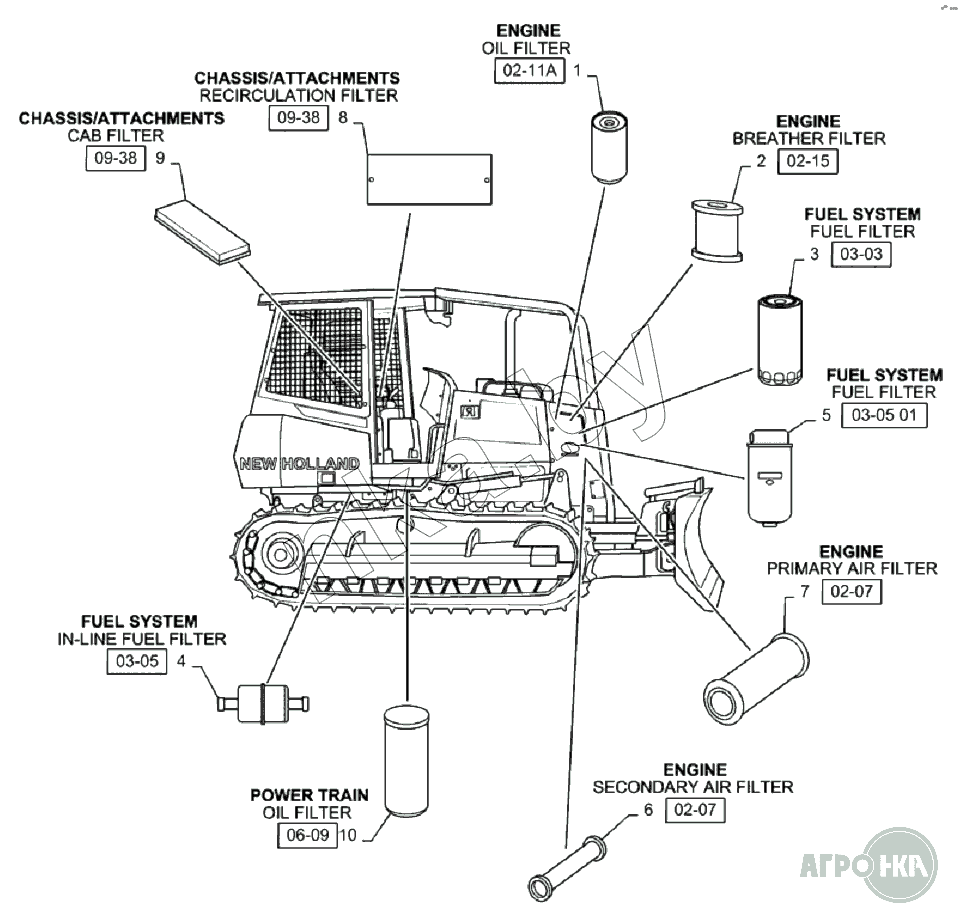 ENGINE
OIL FILTER
02-11A 1

CHASSIS/ATTACHMENTS
RECIRCULATION FILTER
09-38 8

CHASSIS/ATTACHMENTS
CAB FILTER
09-38 9

ENGINE
BREATHER FILTER
2 02-15

FUEL SYSTEM
FUEL FILTER
3 03-03

FUEL SYSTEM
FUEL FILTER
5 03-05 01

NEW HOLLAND

ENGINE
PRIMARY AIR FILTER
7 02-07

FUEL SYSTEM
IN-LINE FUEL FILTER
03-05 4

POWER TRAIN
OIL FILTER
06-09 10

ENGINE
SECONDARY AIR FILTER
6 02-07

АГРОНКА