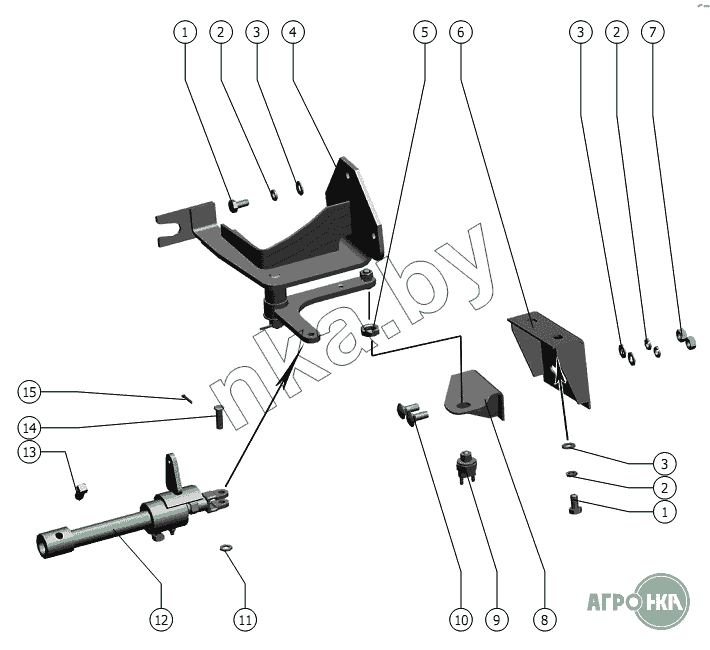 1 2 3 4 5 6 3 2 7

nka.by

15

14

13

3

2

1

12 11 10 9 8

АГРО НКА