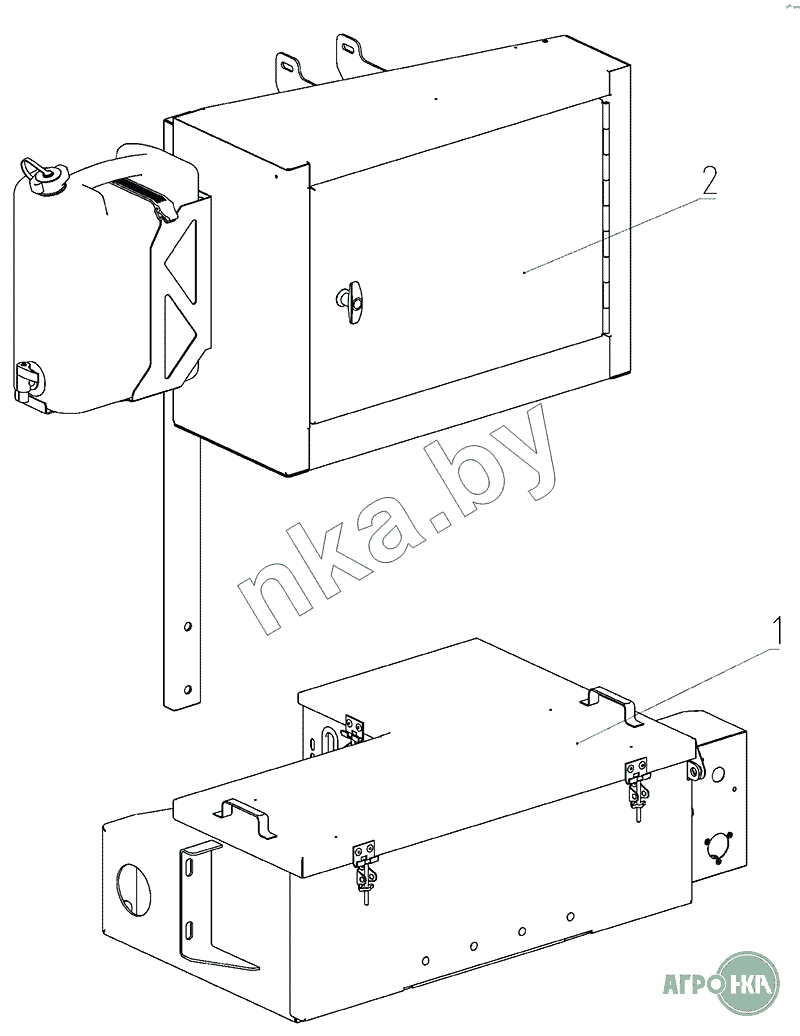 2

nka.by

1

АГРОНКА