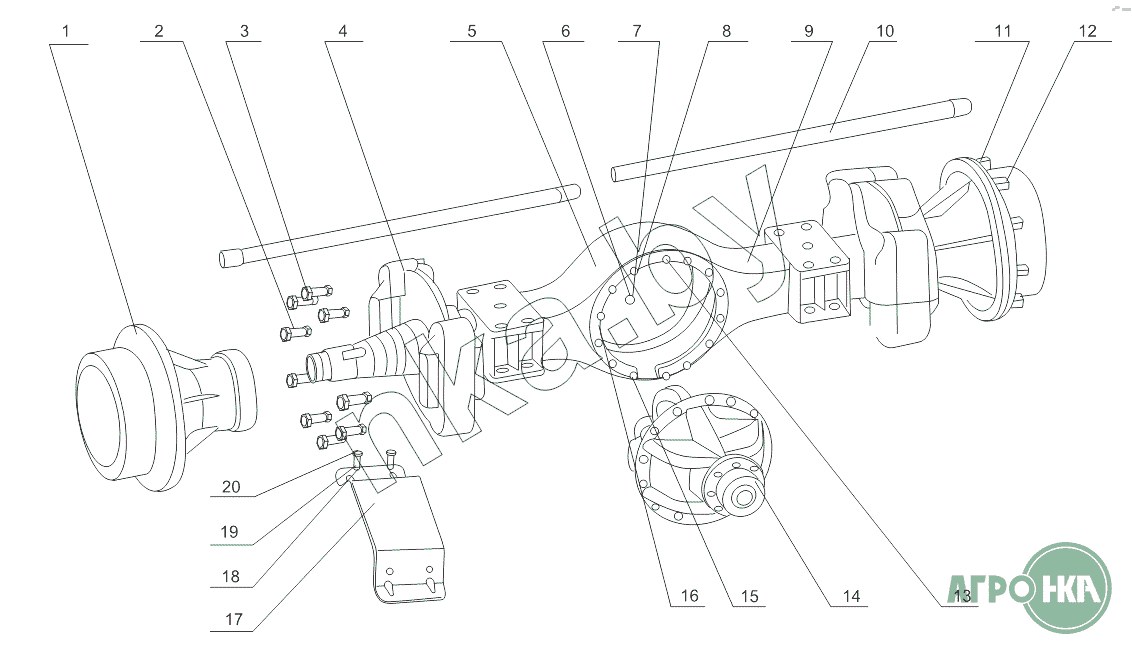 1 2 3 4 5 6 7 8 9 10 11 12
20
19
18
17
16 15 14 13
АГРОНКА