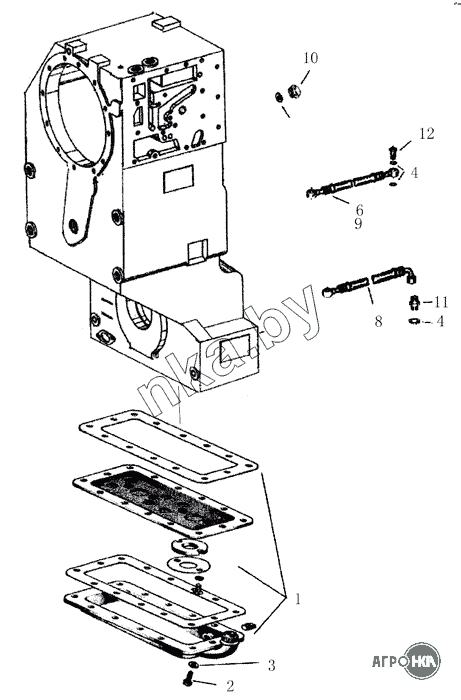 10
12
4
6
9
8
11
4
nka.by
1
3
2
АГРО НКА