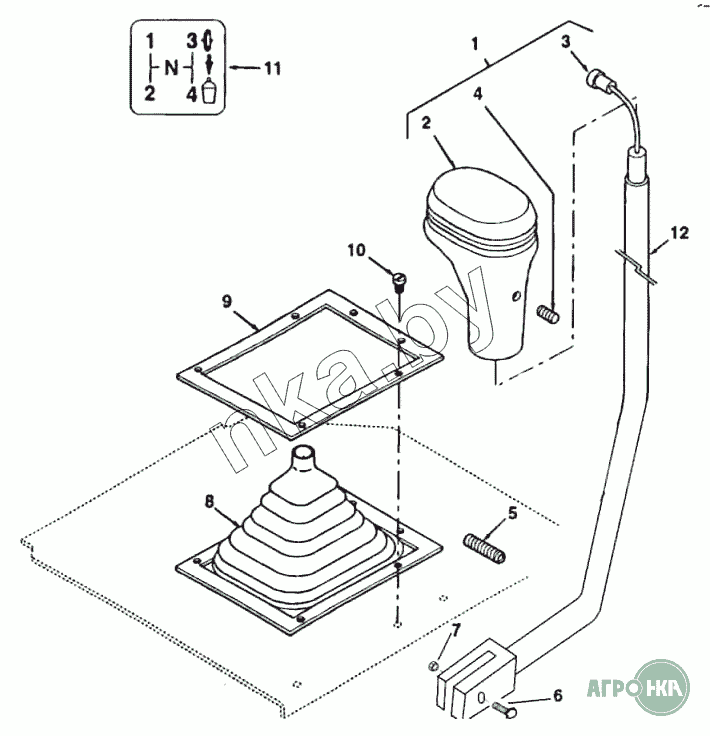 1 3
N
2 4
11
1
3
2
4
12
10
9
nka.by
8
5
7
6
АГРО НКА