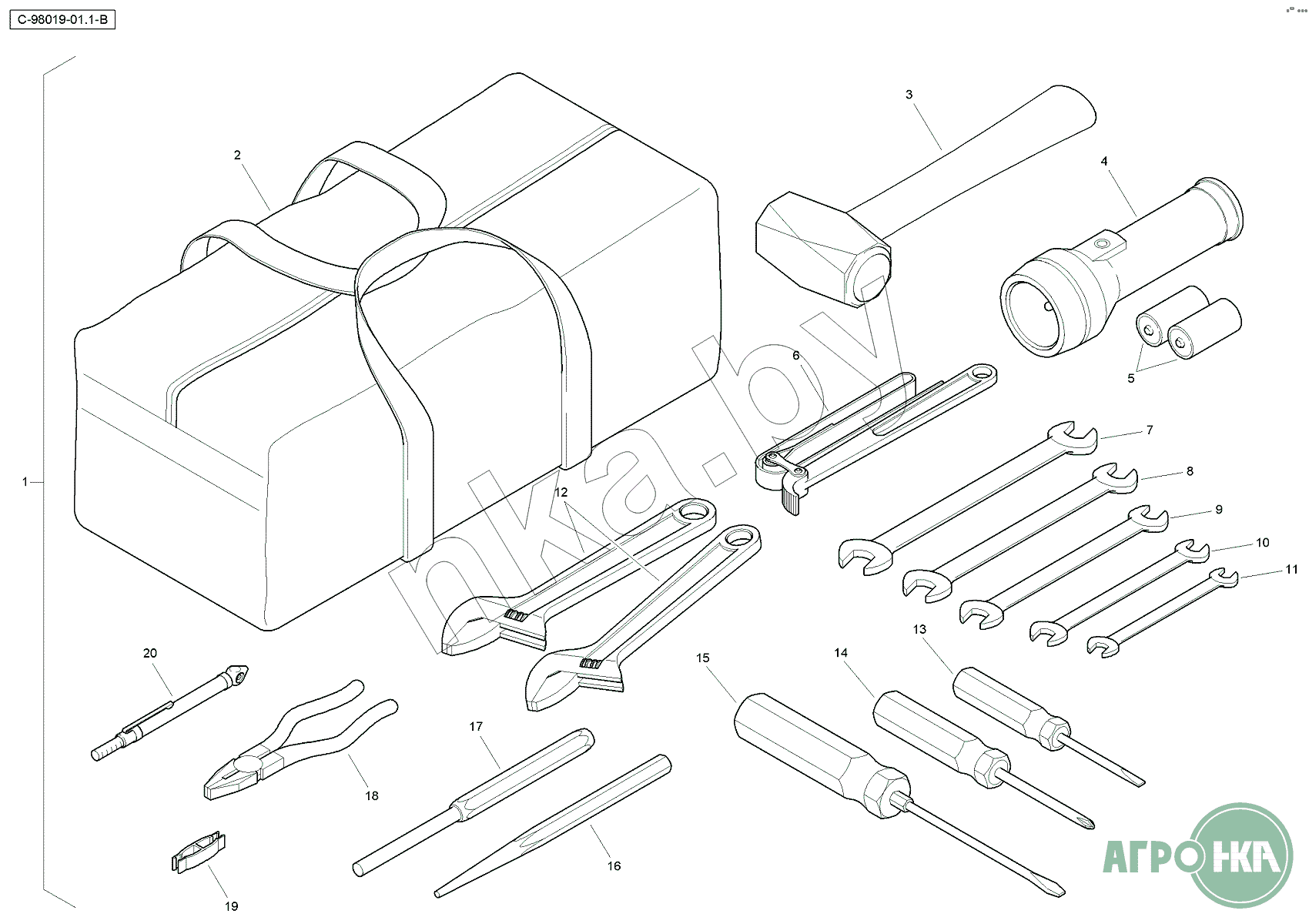 C-98019-01.1-B

1
2
3
4
5
6
7
8
9
10
11
12
13
14
15
16
17
18
19
20

nka.by

АГРОНКА