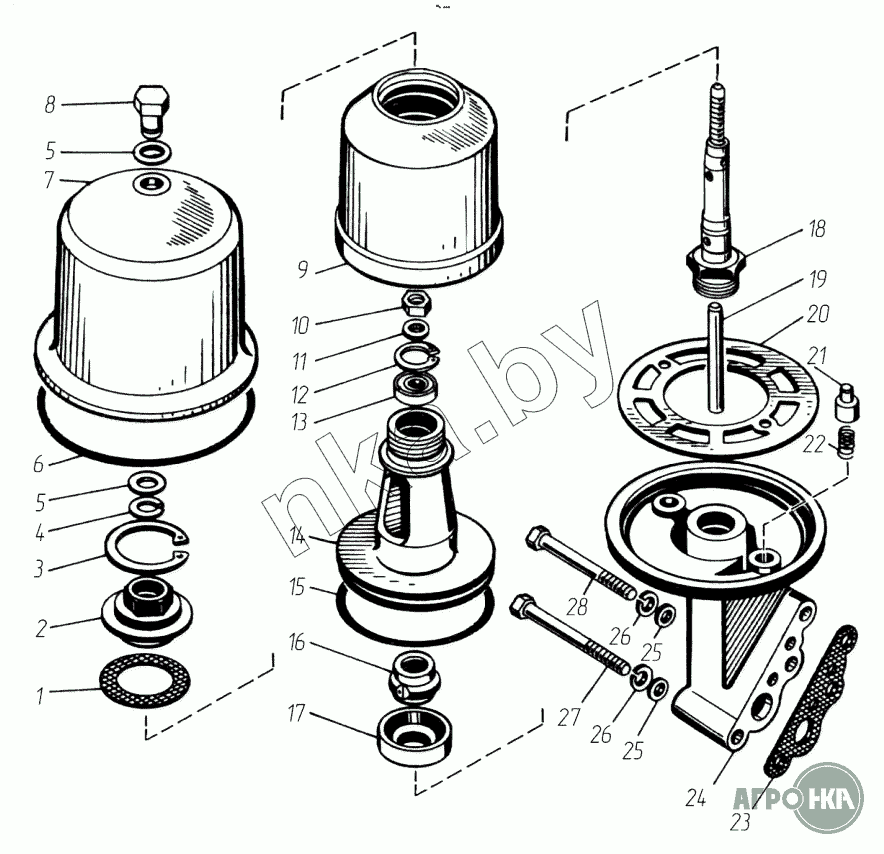 8
5
7
6
5
4
3
2
1
9
10
11
12
13
14
15
16
17
18
19
20
21
22
28
26
25
27
26
25
24
23

nka.by

АГРО НКА