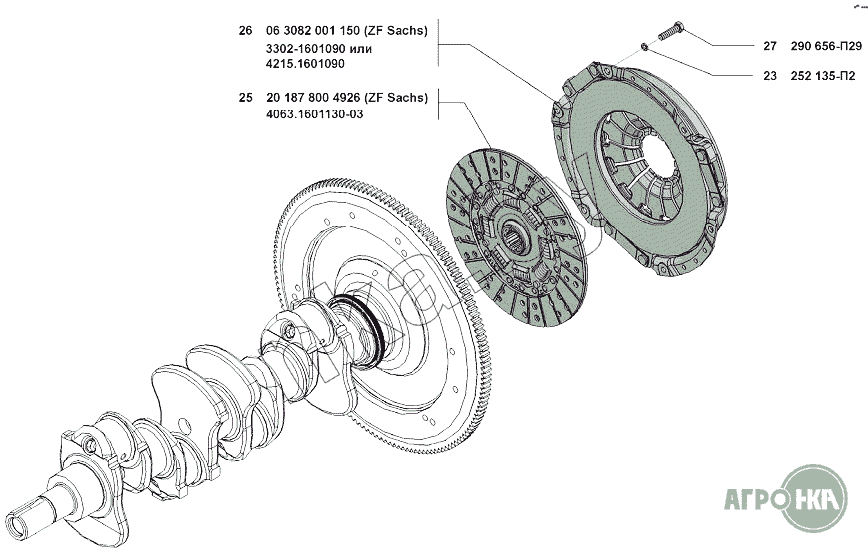 26 06 3082 001 150 (ZF Sachs)
3302-1601090 или
4215.1601090

25 20 187 800 4926 (ZF Sachs)
4063.1601130-03

27 290 656-П29

23 252 135-П2

АГРОНКА