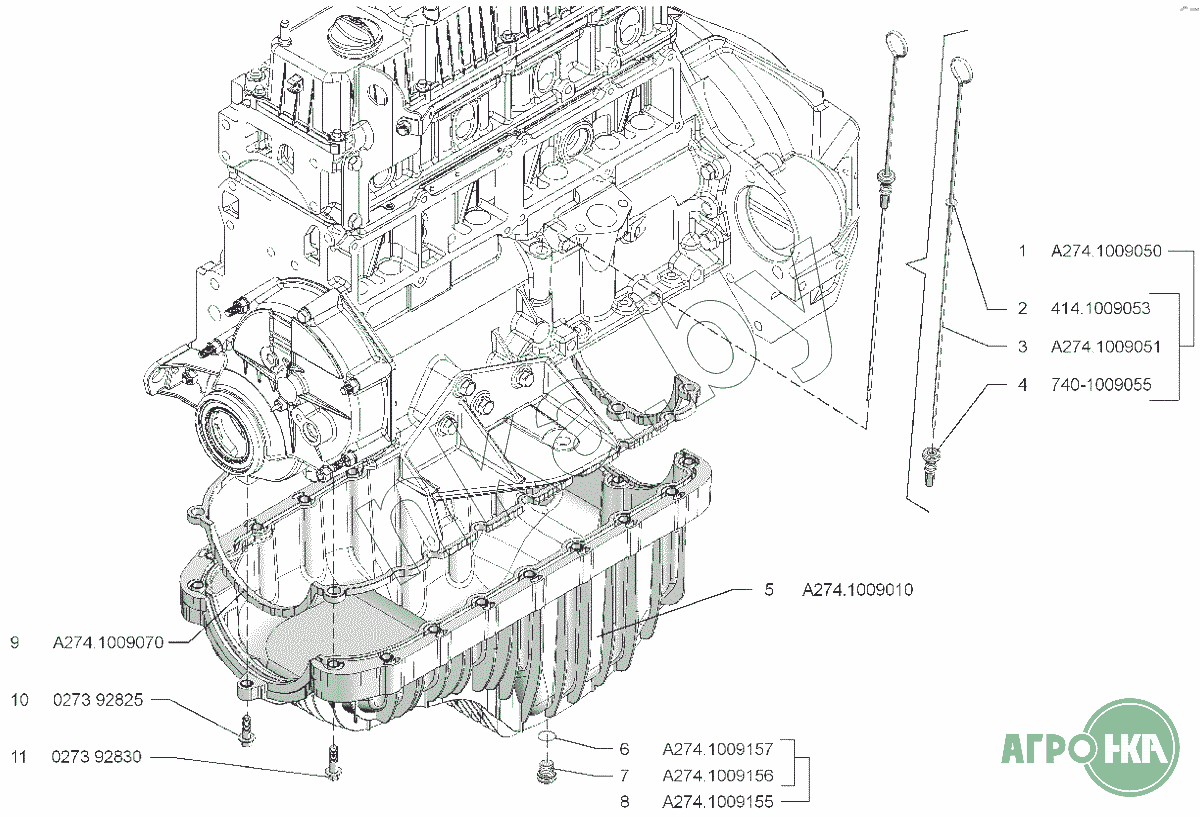 1 А274.1009050
2 414.1009053
3 А274.1009051
4 740-1009055
5 А274.1009010
9 А274.1009070
10 0273 92825
11 0273 92830
6 А274.1009157
7 А274.1009156
8 А274.1009155

АГРО НКА