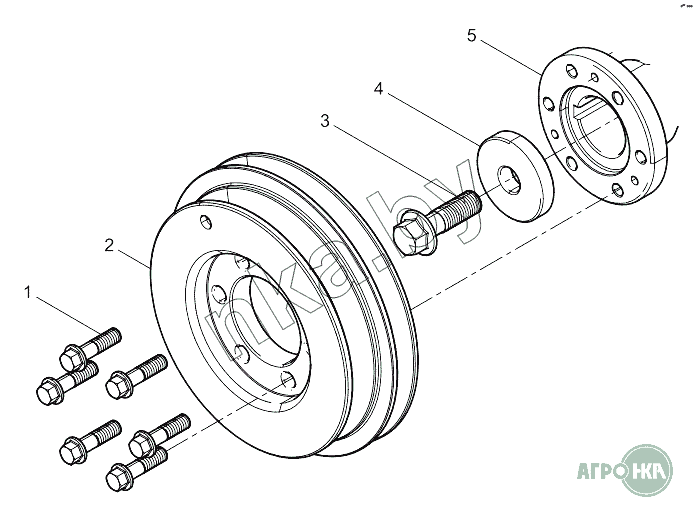 5
4
3
2
1
nka.by
АГРОНКА