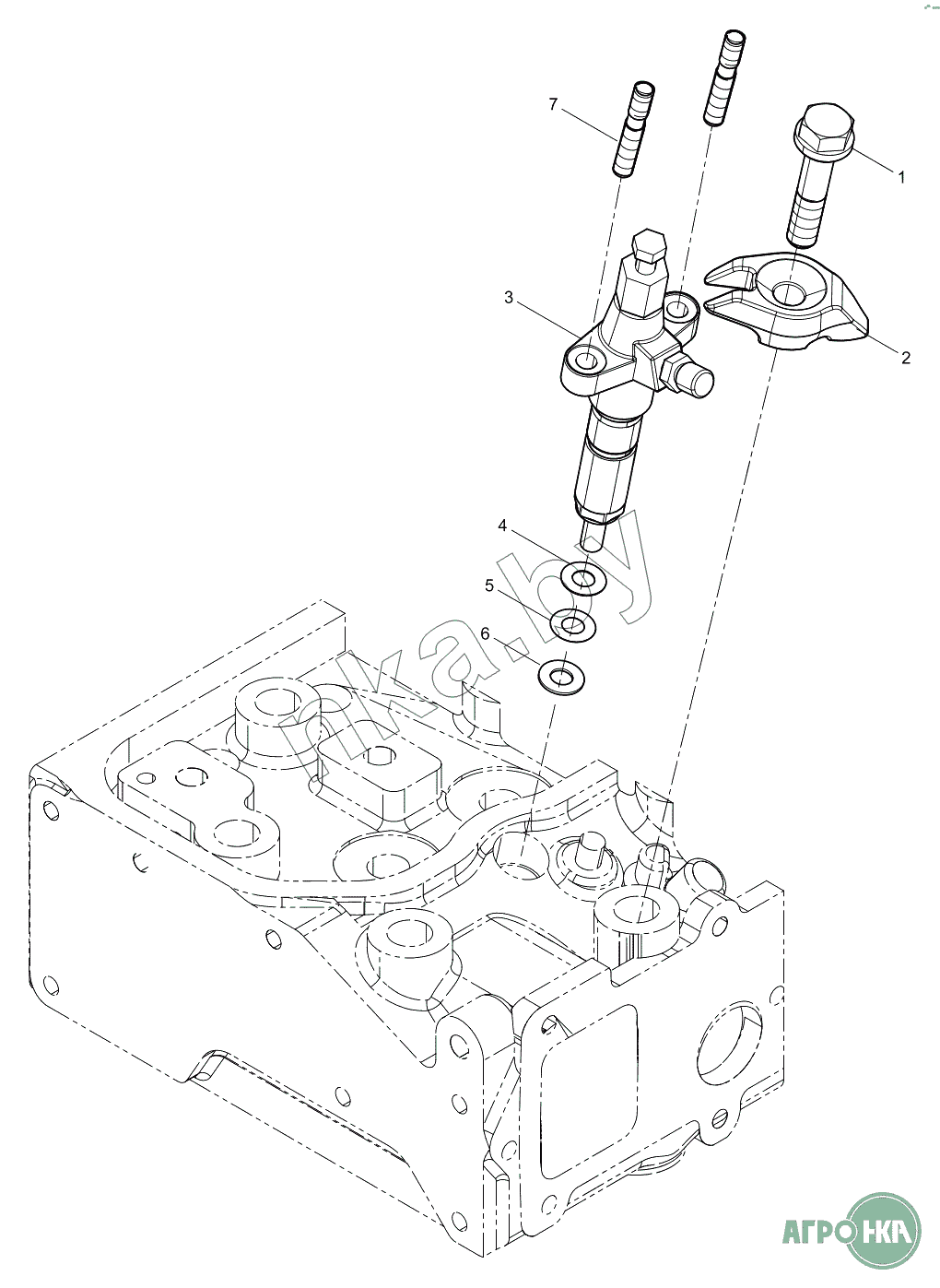 7
1
3
2
4
5
6
nka.by
АГРО НКА