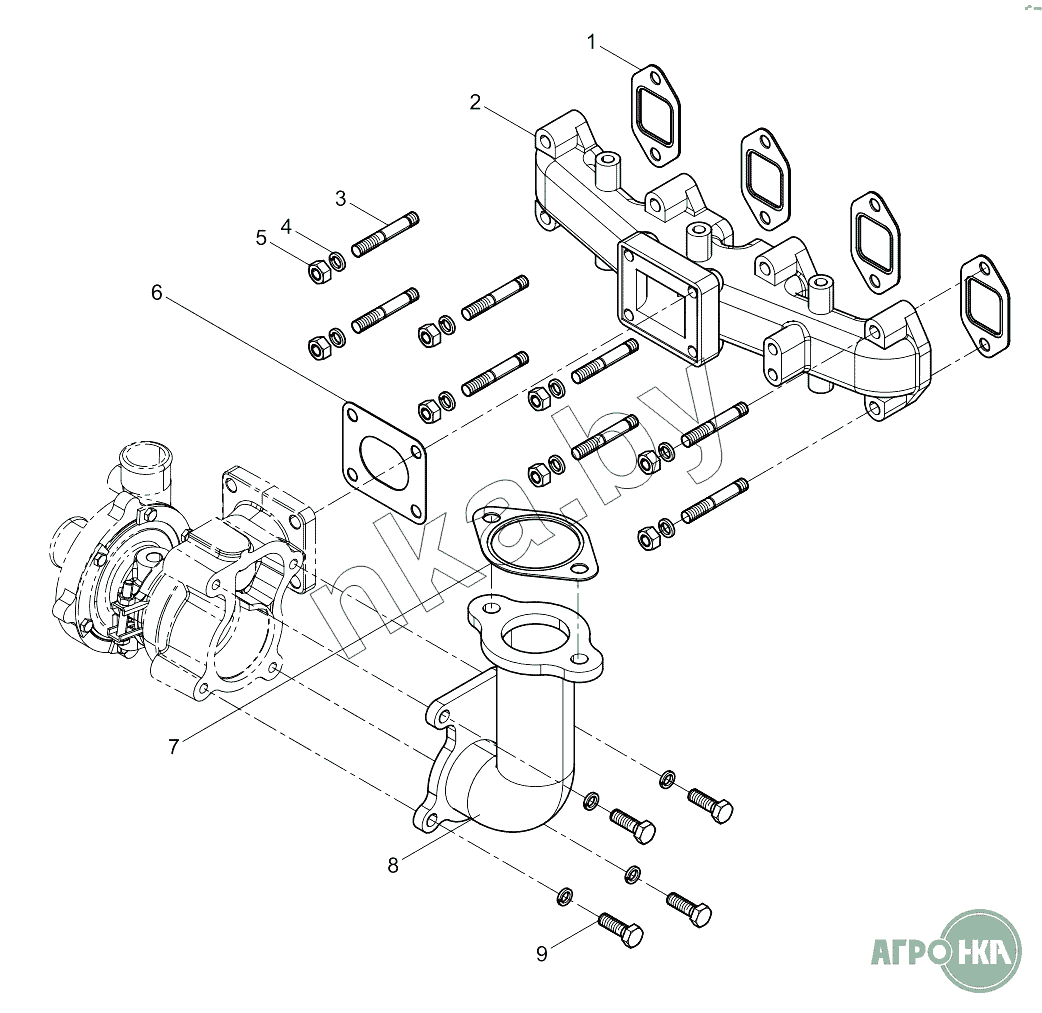 1
2
3
4
5
6
7
8
9
nka.by
АГРОНКА