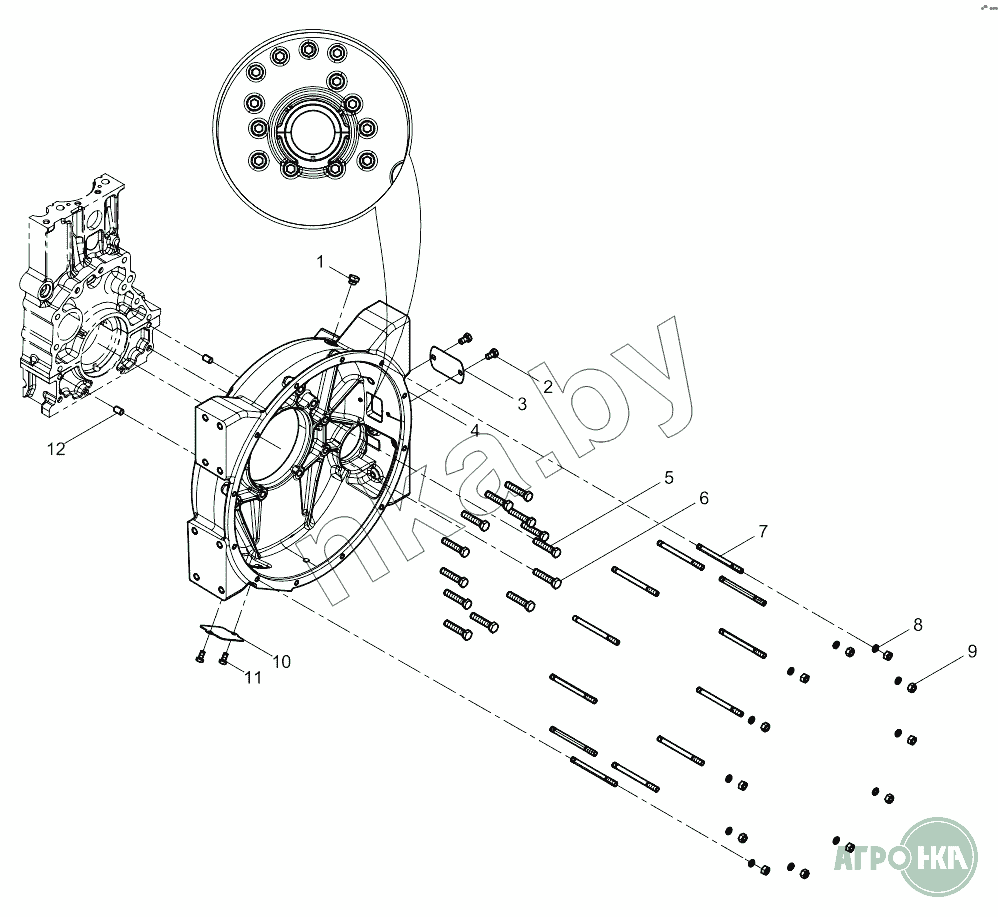 1
2
3
4
5
6
7
8
9
10
11
12
nka.by
АГРО НКА