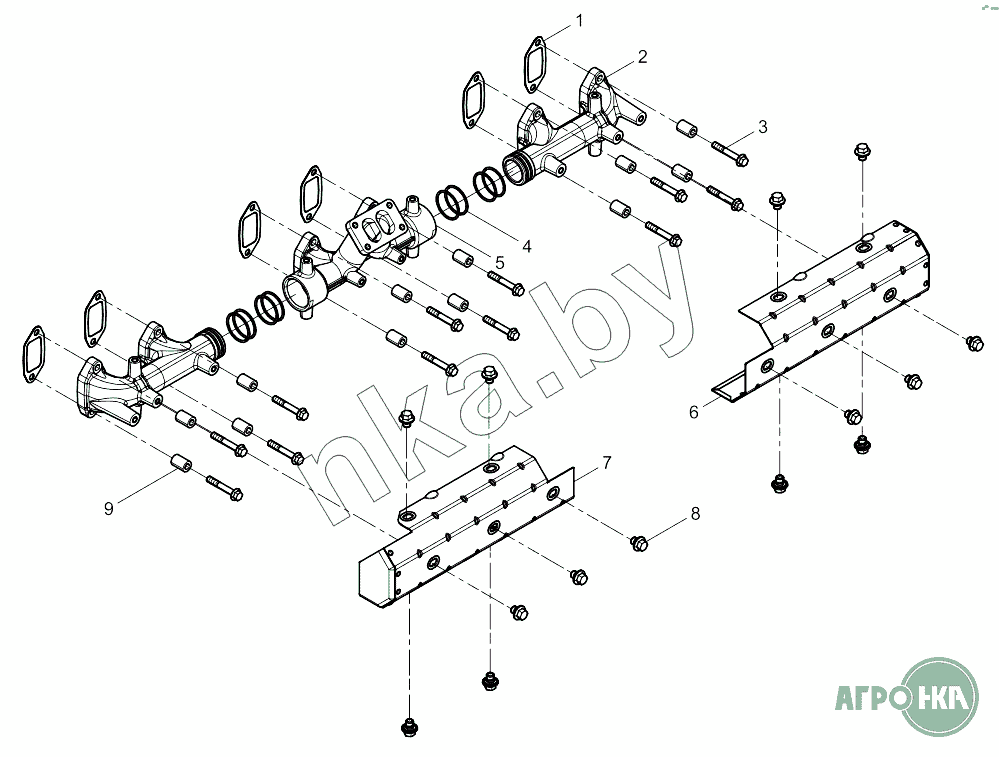 1
2
3
4
5
6
7
8
9
nka.by
АГРОНКА