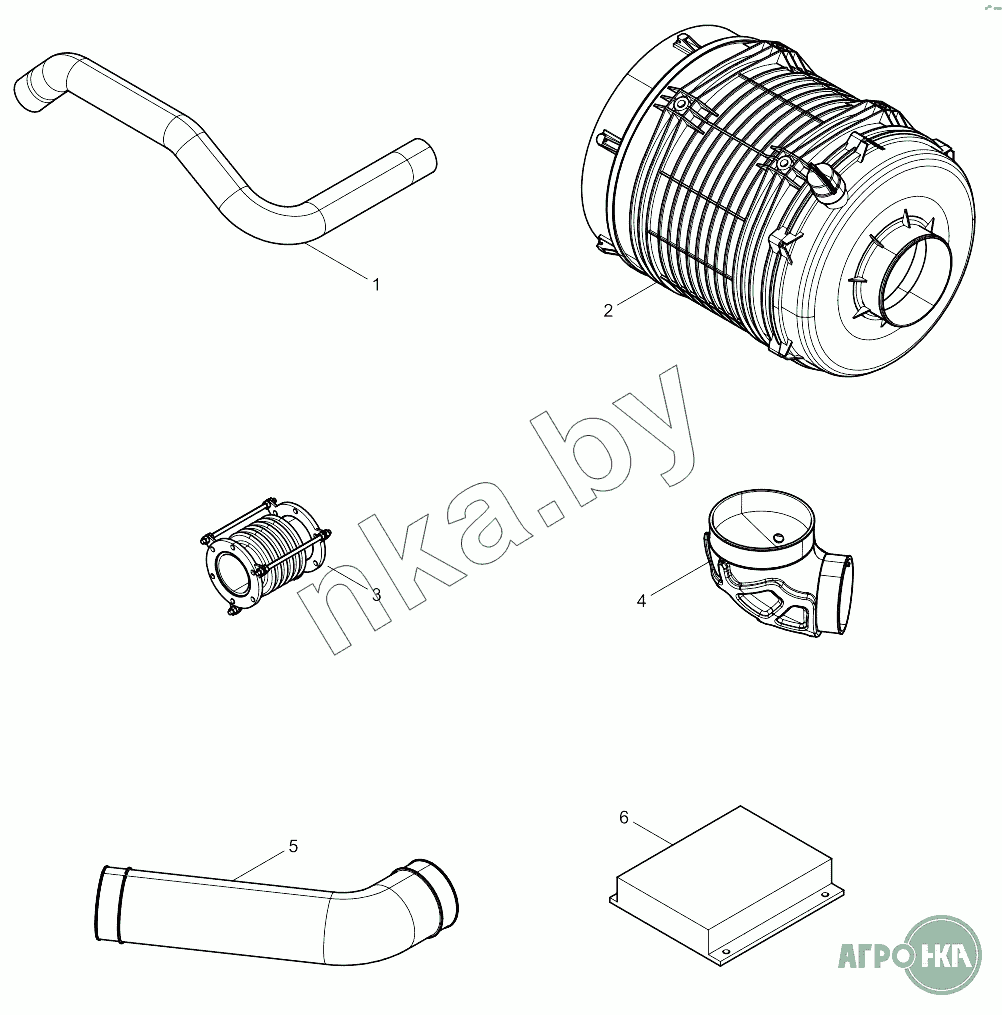 1

2

nka.by

3

4

5

6

АГРО НКА