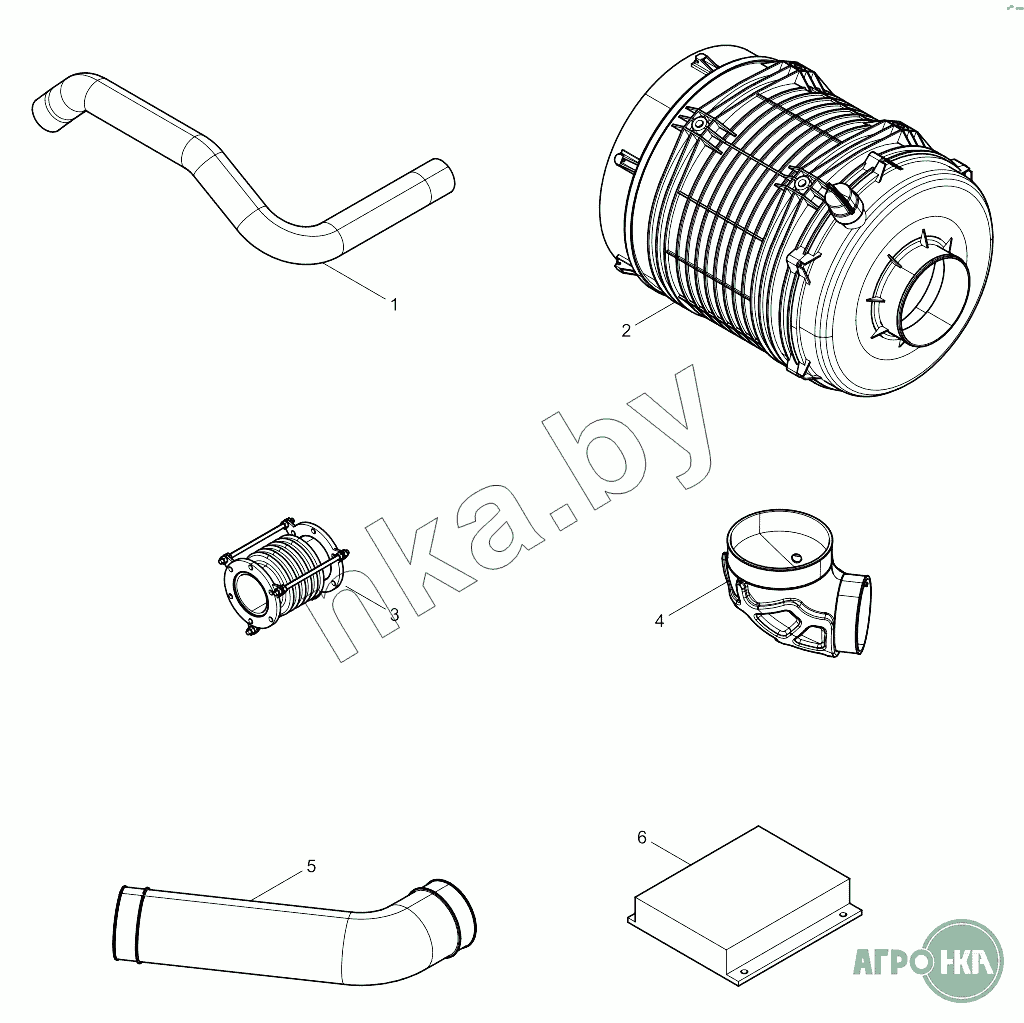 1
2
nka.by
3
4
5
6
АГРО НКА