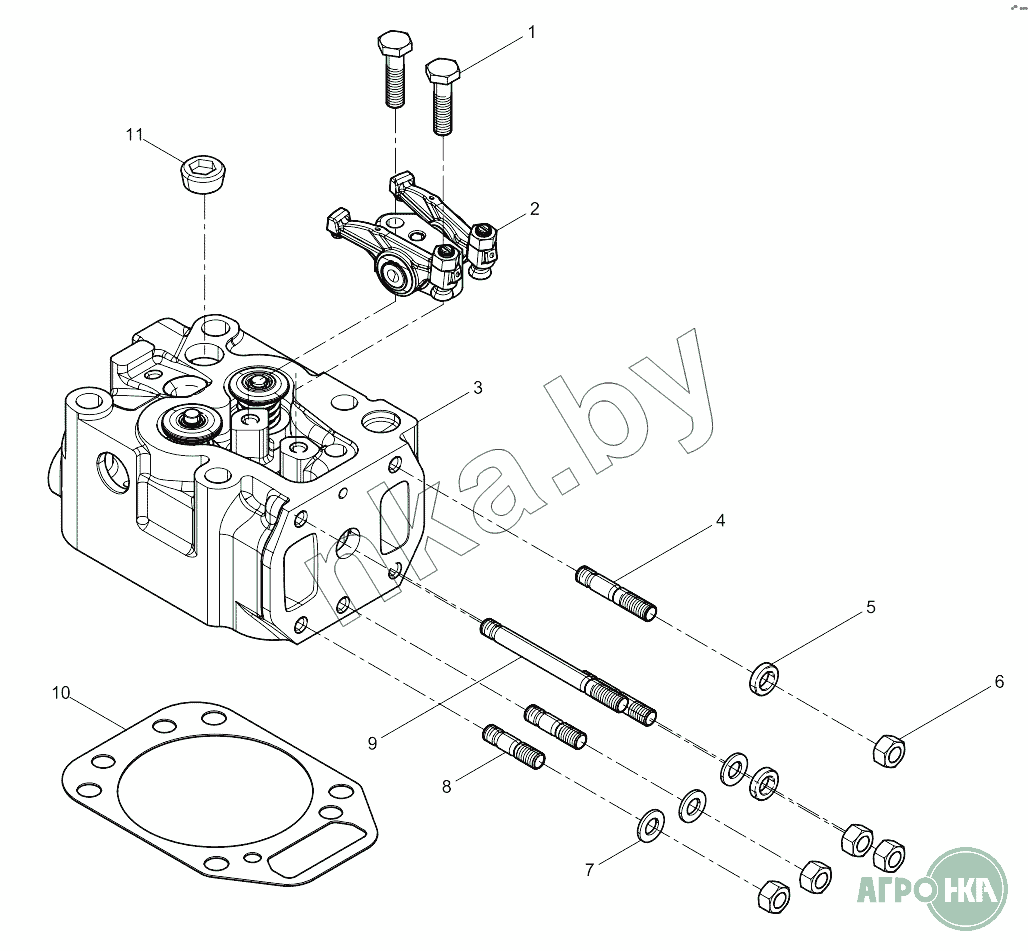 1
11
2
3
nka.by
4
5
6
10
9
8
7
АГРО НКА