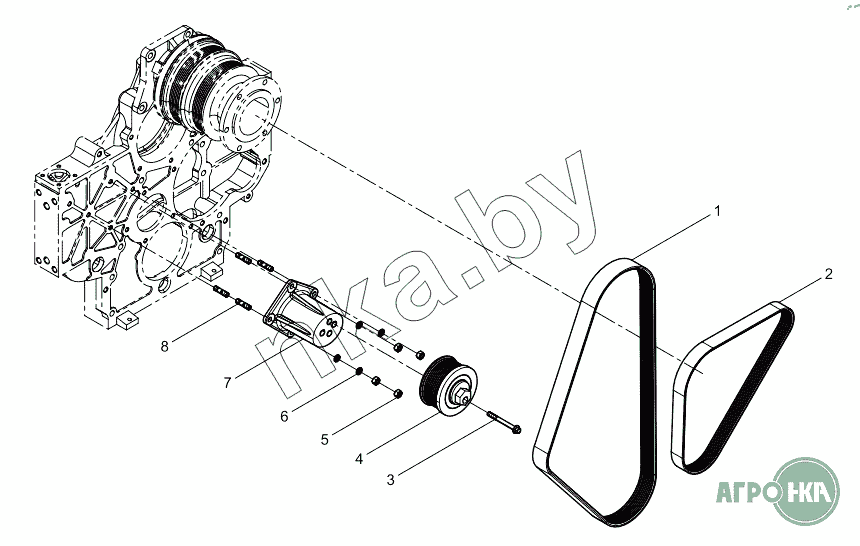 nka.by
1
2
8
7
6
5
4
3
АГРО НКА