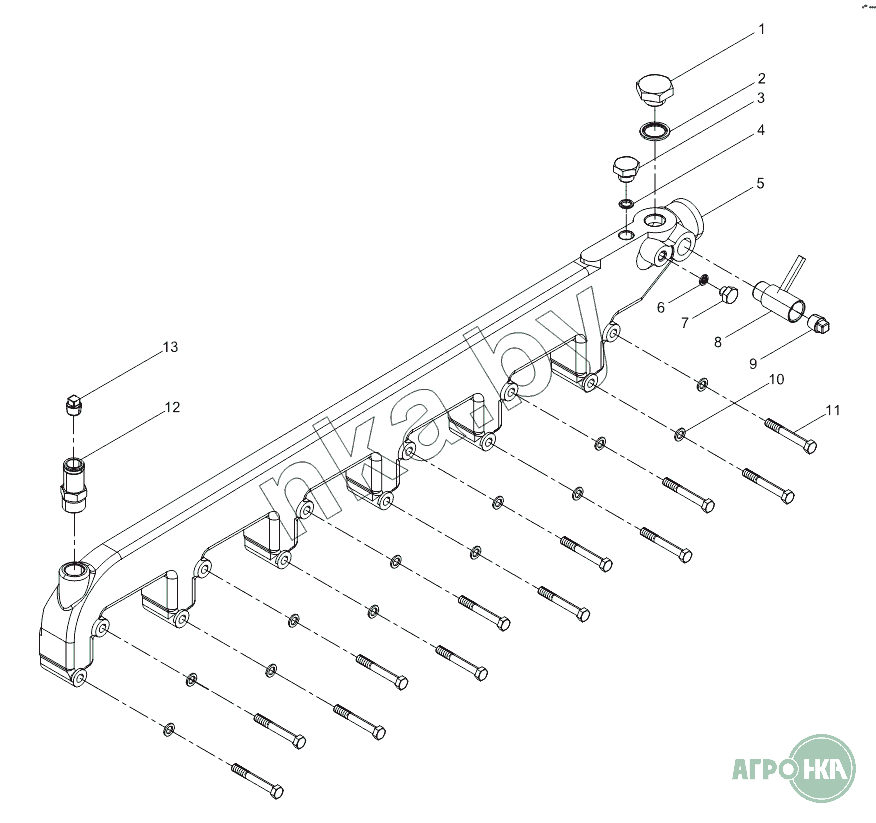 1
2
3
4
5
6
7
8
9
10
11
13
12
nka.by
АГРОНКА