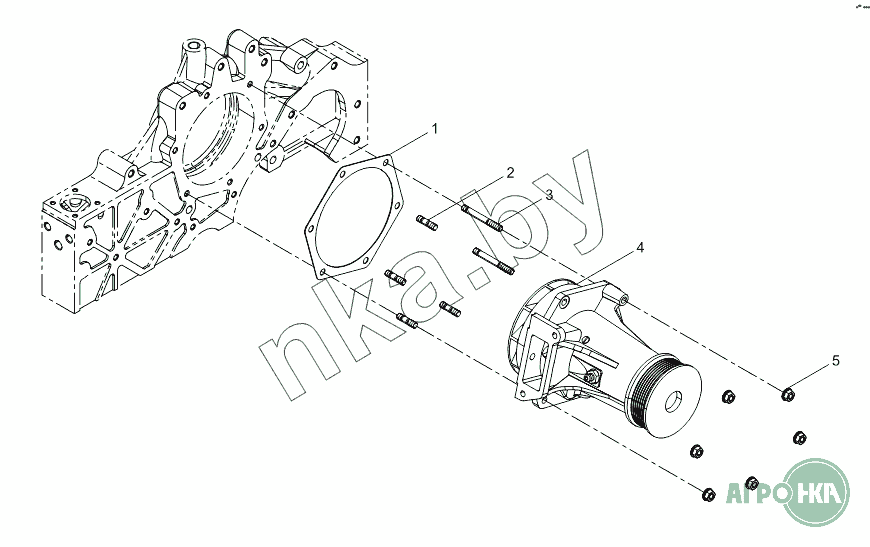 1
2
3
4
5
nka.by
АГРОНКА