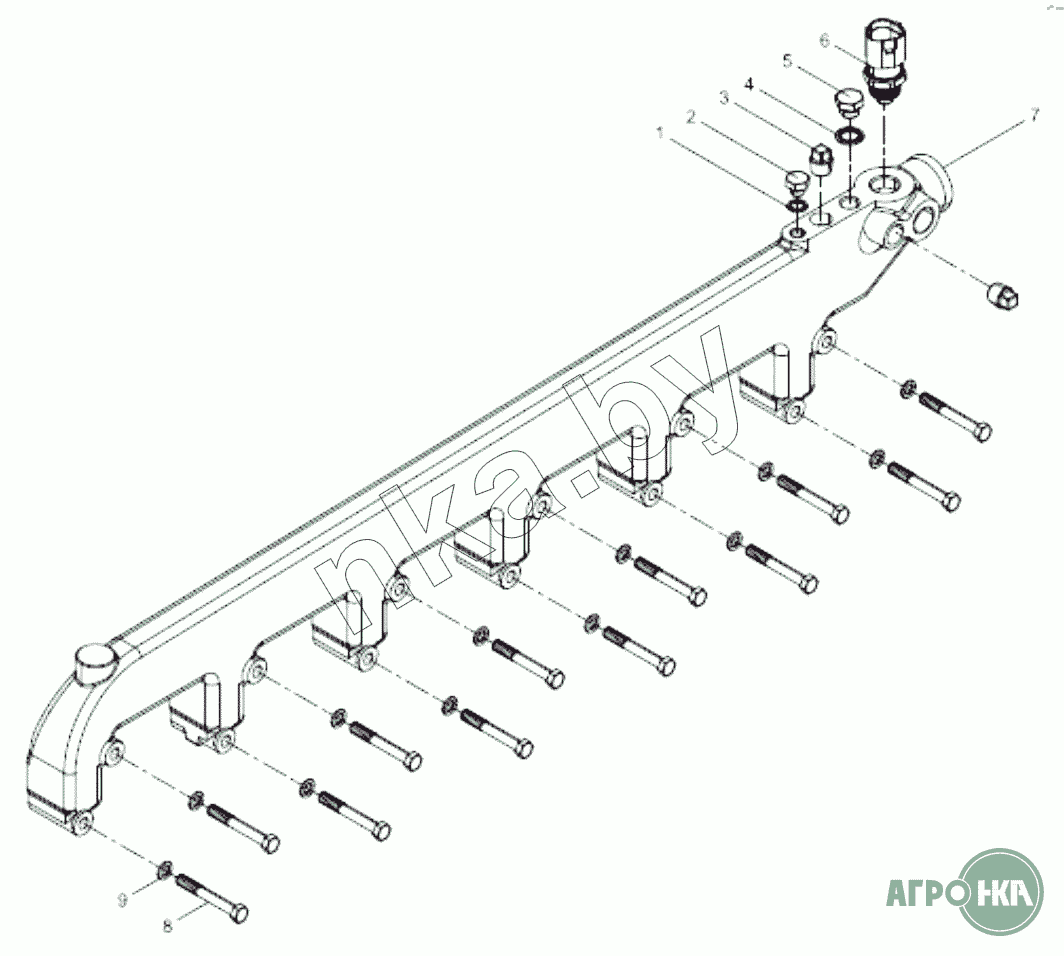 6
5
4
3
2
1
7
nka.by
9
8
АГРО НКА