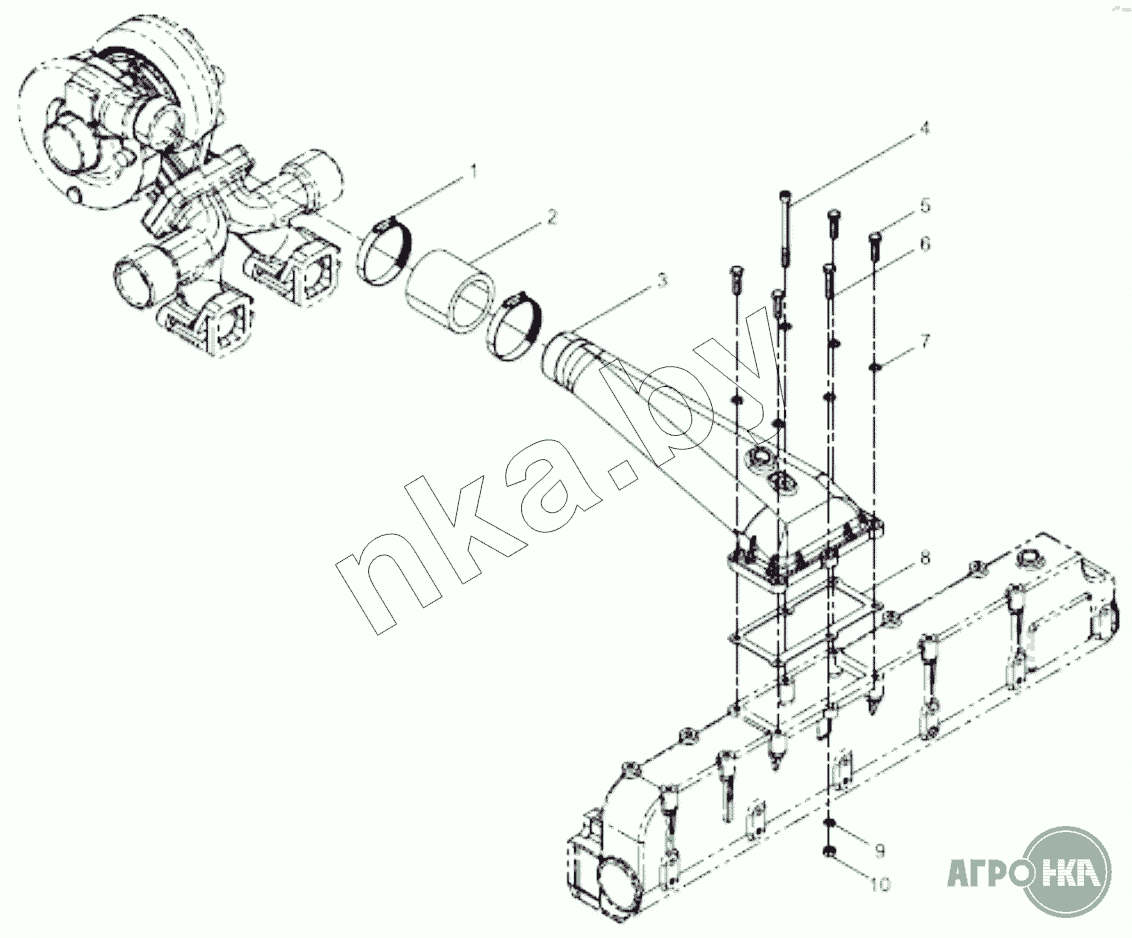 1
2
3
4
5
6
7
8
9
10
nka.by
АГРО НКА