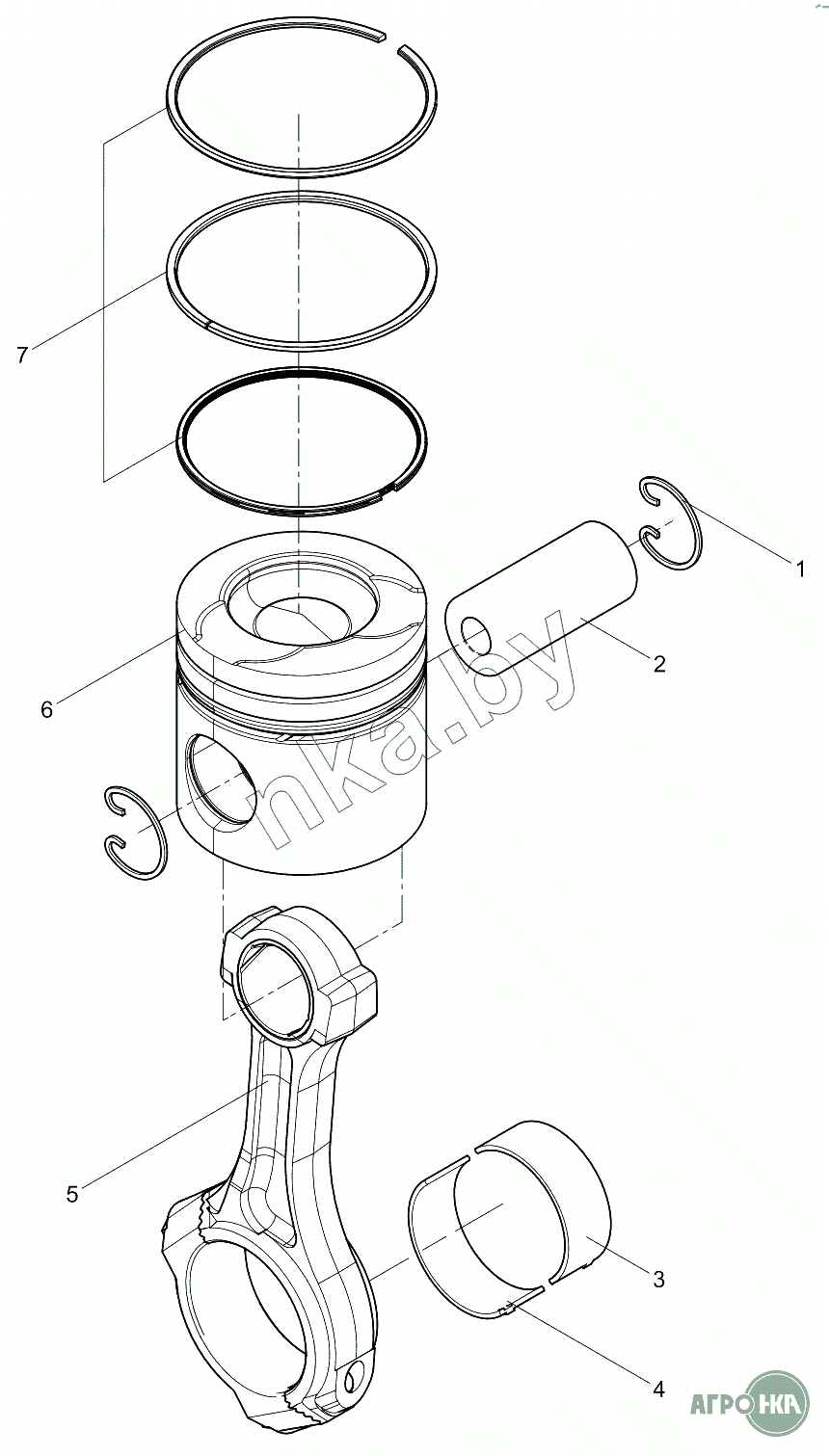 7

1

2

6

nka.by

5

3

4

АГРОНКА