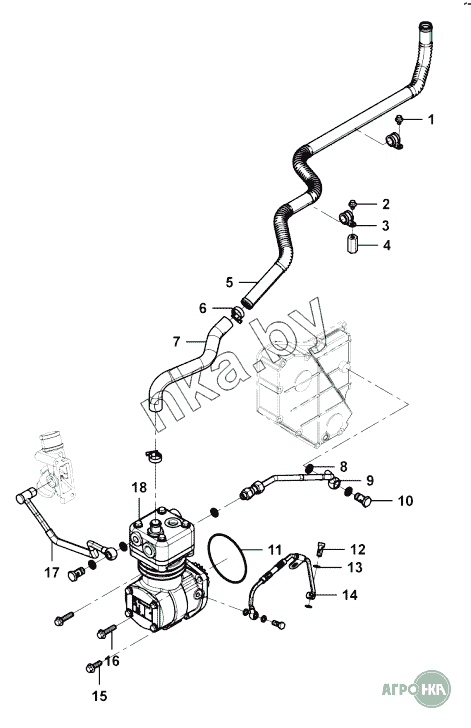 1
2
3
4
5
6
7
nka.by
8
9
10
18
11
12
13
14
17
16
15
АГРО НКА