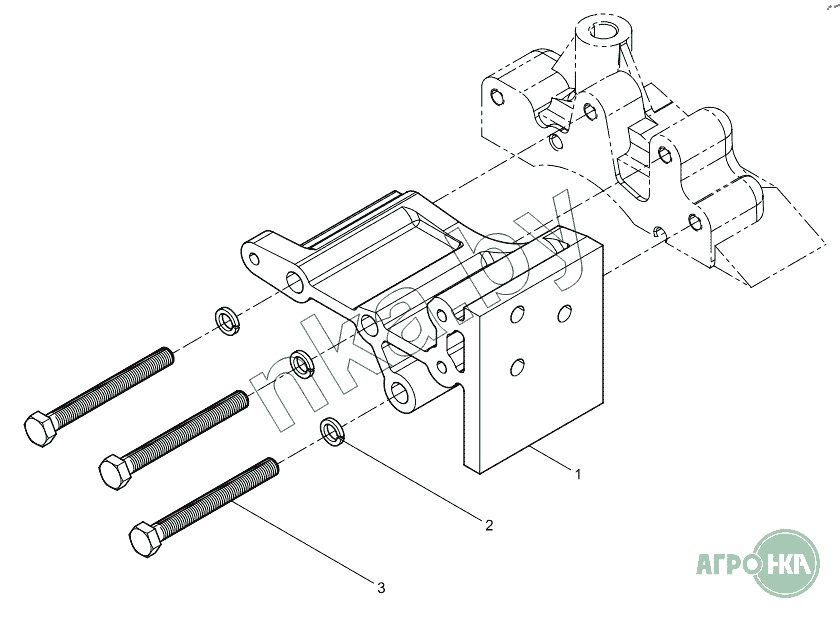 nka.by

1

2

3

АГРО НКА