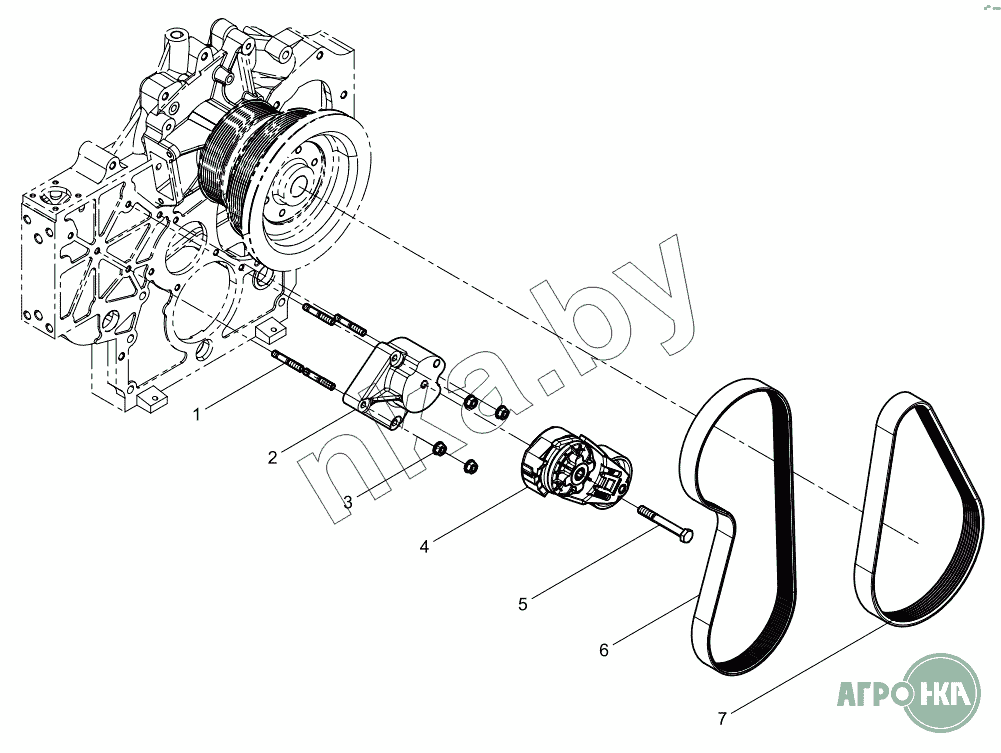 nka.by

1

2

3

4

5

6

7

АГРО НКА