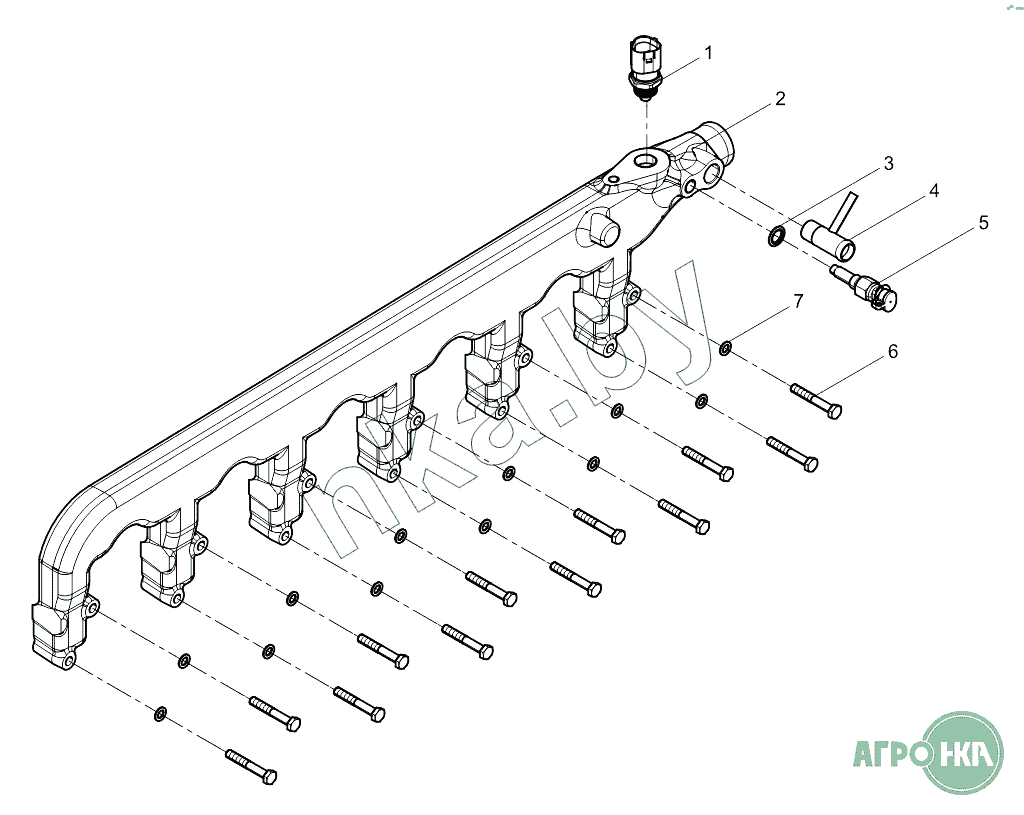 1
2
3
4
5
7
6
nka.by
АГРОНКА