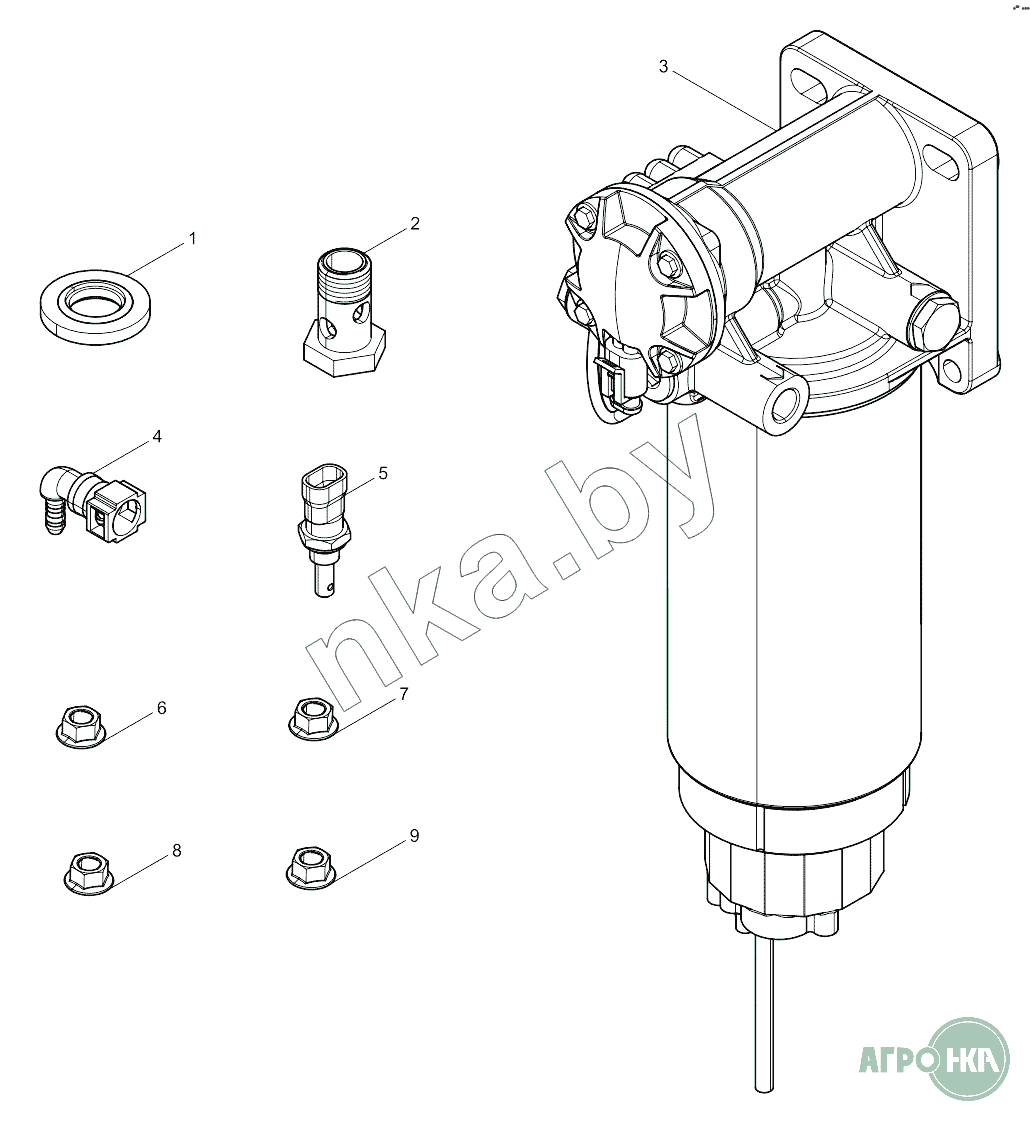 3

1

2

4

5

nka.by

6

7

8

9

АГРО НКА