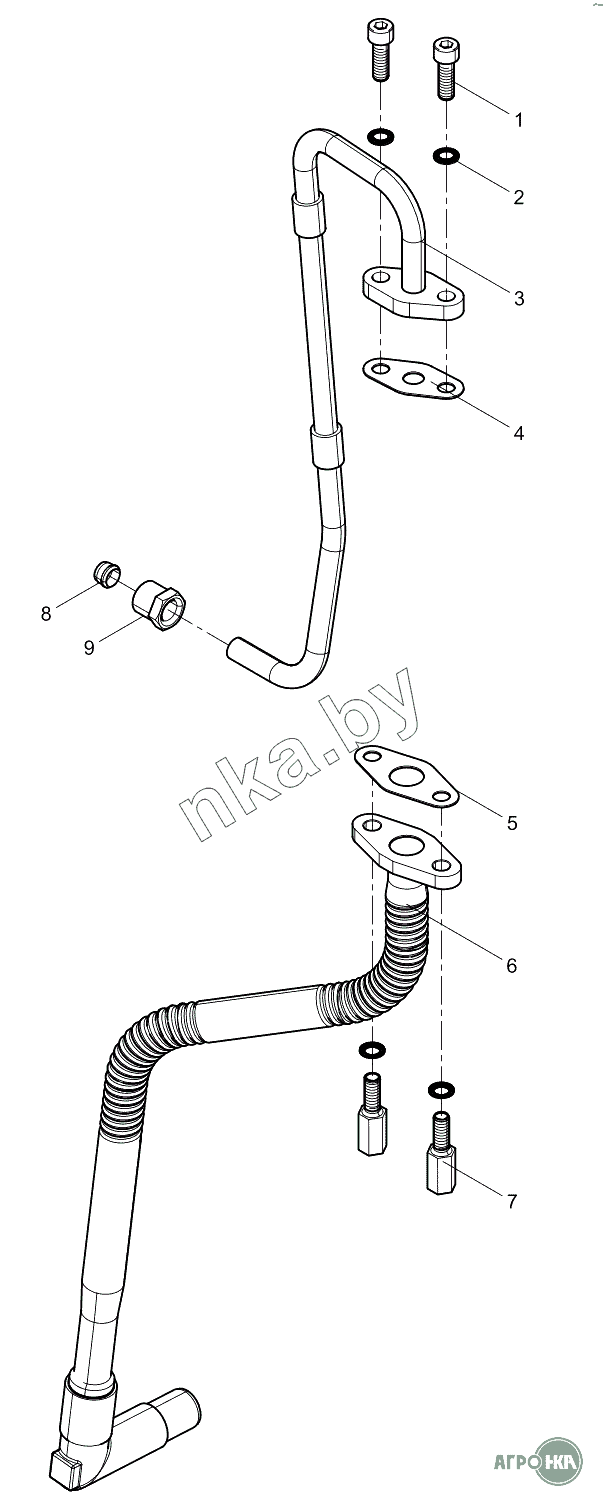 1
2
3
4
8
9
nka.by
5
6
7
АГРО НКА